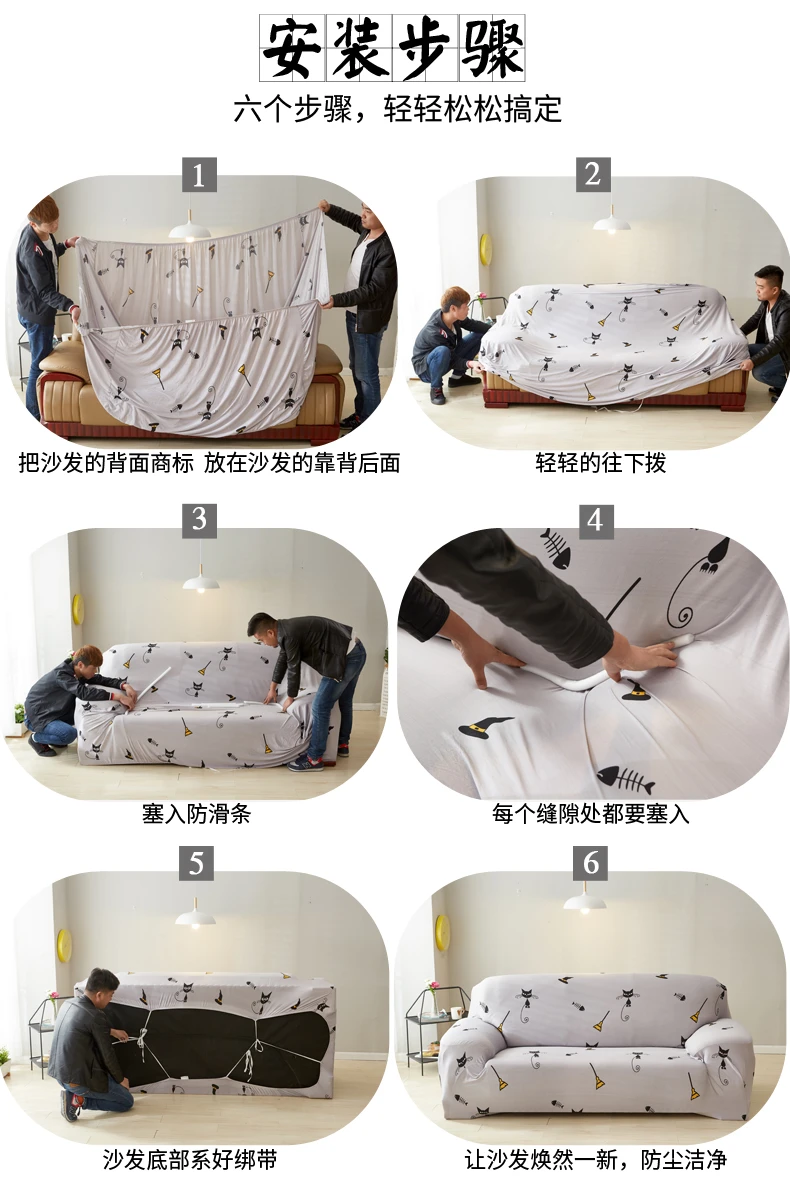 安装步骤

六个步骤，轻轻松松搞定

1

把沙发的背面商标 放在沙发的靠背后面

2

轻轻的往下拨

3

塞入防滑条

4

每个缝隙处都要塞入

5

沙发底部系好绑带

6

让沙发焕然一新，防尘洁净