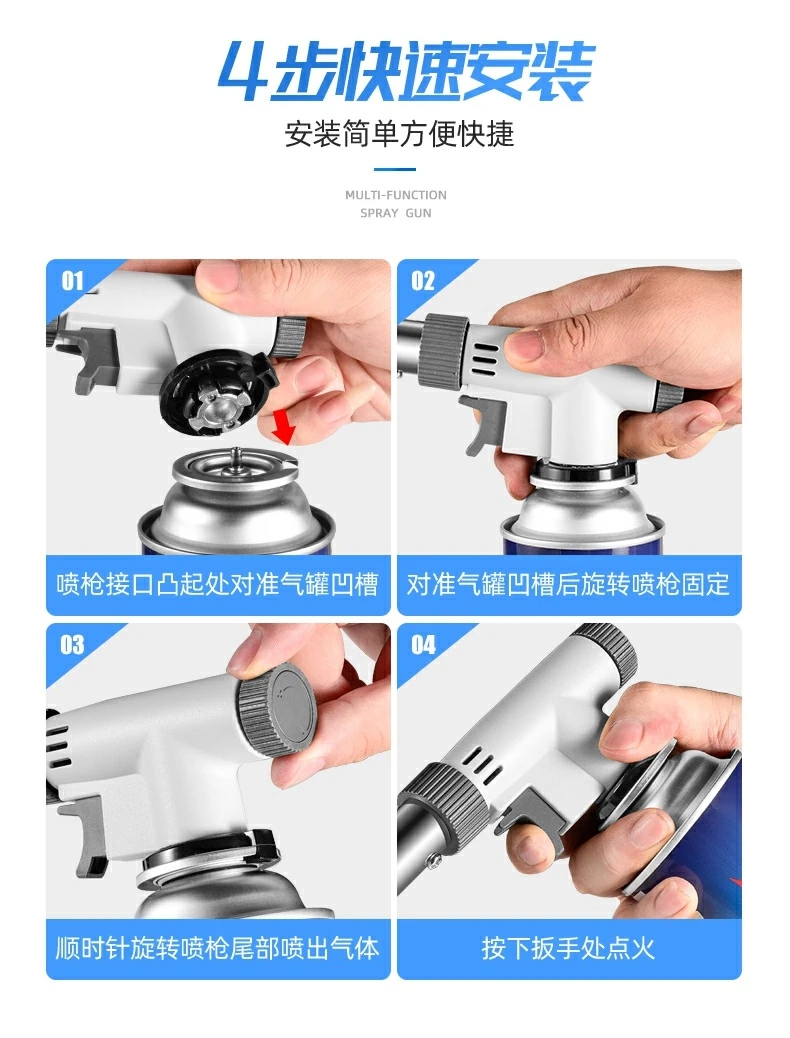 4步快速安装

安装简单方便快捷

MULTI-FUNCTION
SPRAY GUN

01
喷枪接口凸起处对准气罐凹槽

02
对准气罐凹槽后旋转喷枪固定

03
顺时针旋转喷枪尾部喷出气体

04
按下扳手处点火