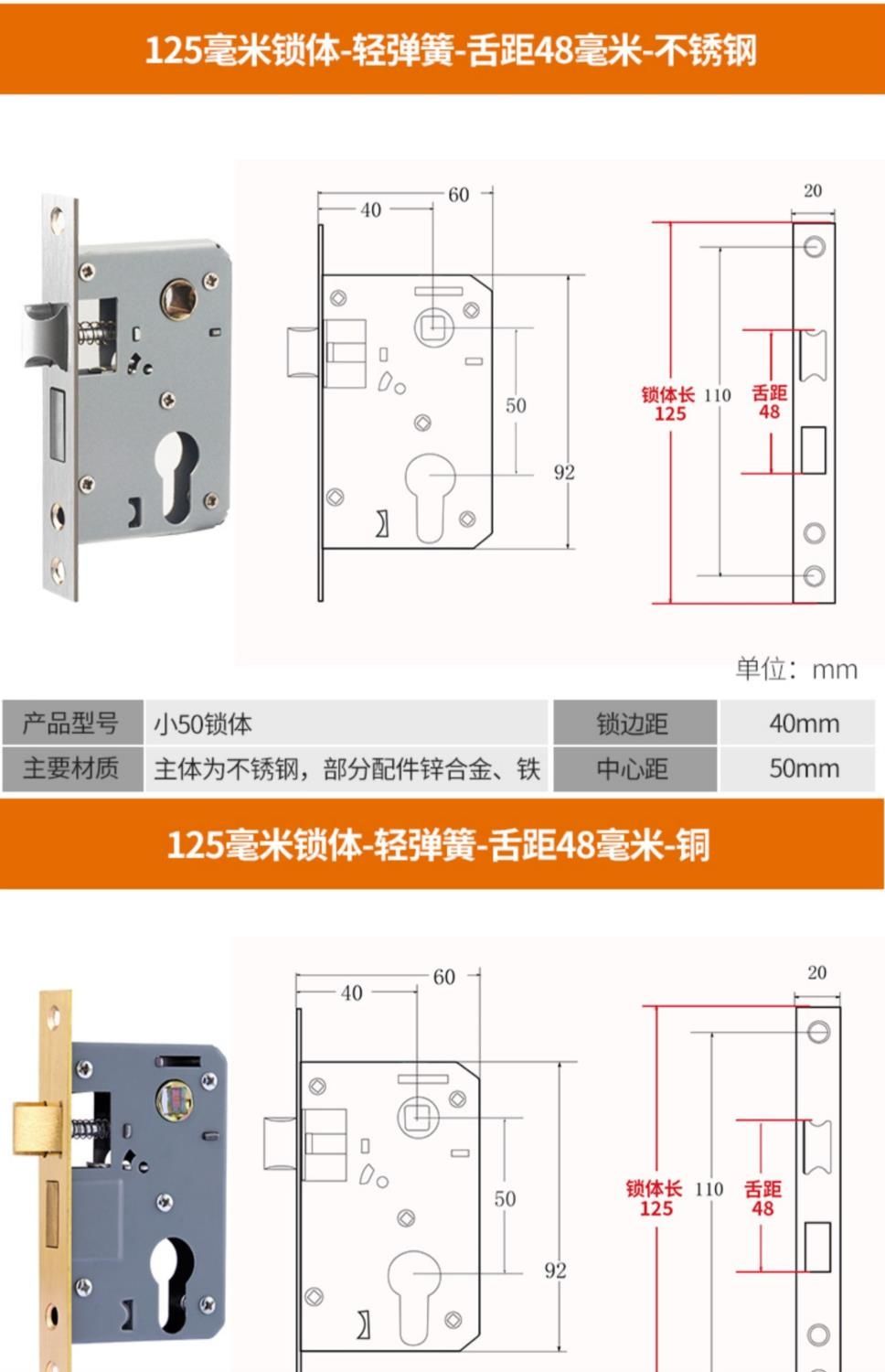 125毫米锁体-轻弹簧-舌距48毫米-不锈钢

60
40
50
92
20
锁体长 125
110
舌距 48

单位：mm

| 产品型号 | 小50锁体 | 锁边距 | 40mm |
|---|---|---|---|
| 主要材质 | 主体为不锈钢，部分配件锌合金、铁 | 中心距 | 50mm |

125毫米锁体-轻弹簧-舌距48毫米-铜

60
40
50
92
20
锁体长 125
110
舌距 48