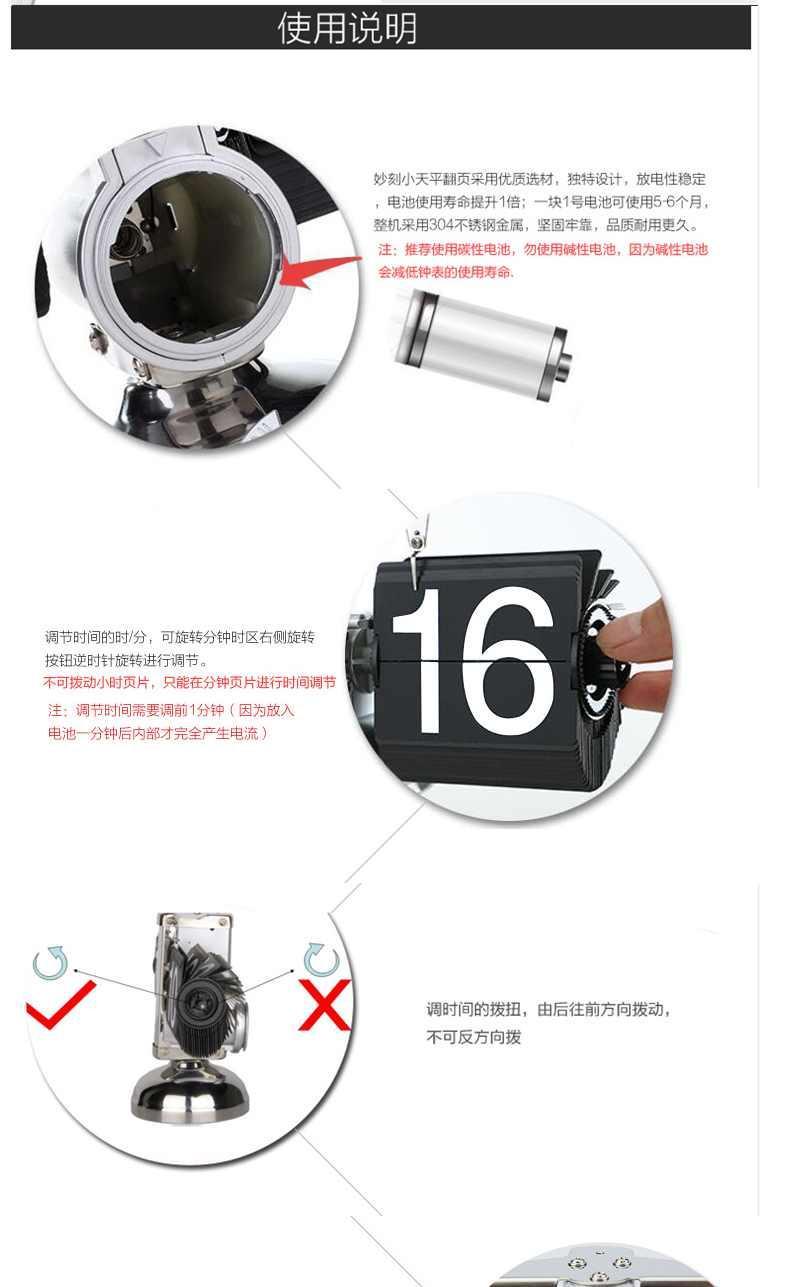 使用说明

妙刻小天平翻页采用优质选材，独特设计，放电性稳定，电池使用寿命提升1倍；一块1号电池可使用5-6个月，整机采用304不锈钢金属，坚固牢靠，品质耐用更久。
注：推荐使用碳性电池，勿使用碱性电池，因为碱性电池会减低钟表的使用寿命.

16

调节时间的时/分，可旋转分钟时区右侧旋转按钮逆时针旋转进行调节。
不可拨动小时页片，只能在分钟页片进行时间调节
注：调节时间需要调前1分钟（因为放入电池一分钟后内部才完全产生电流）

调时间的拨扭，由后往前方向拨动，不可反方向拨