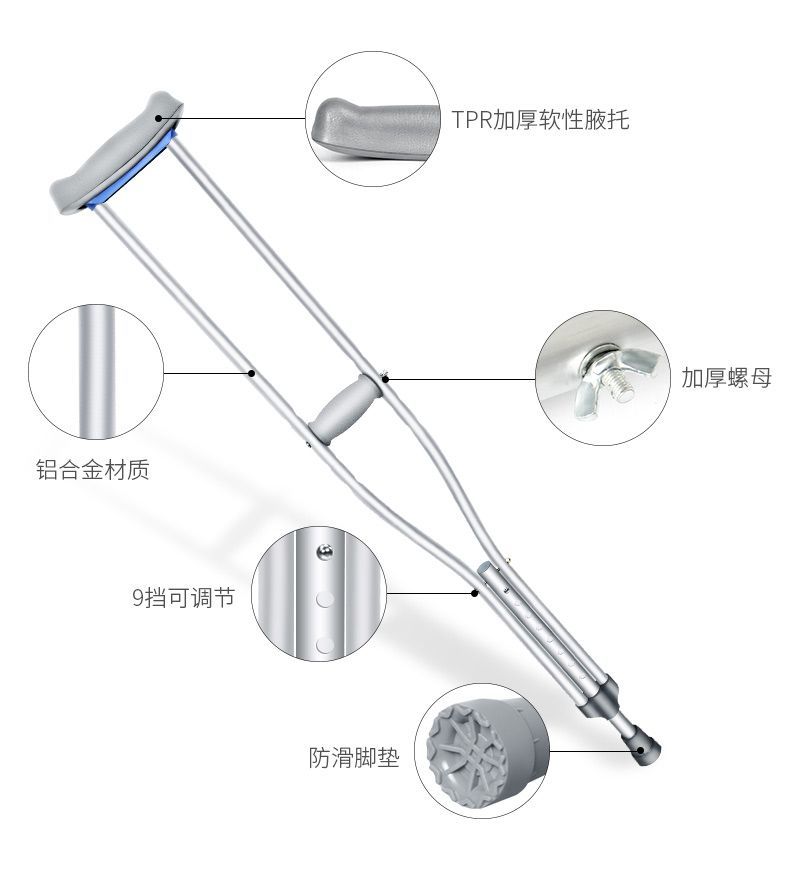 TPR加厚软性腋托

加厚螺母

铝合金材质

9挡可调节

防滑脚垫