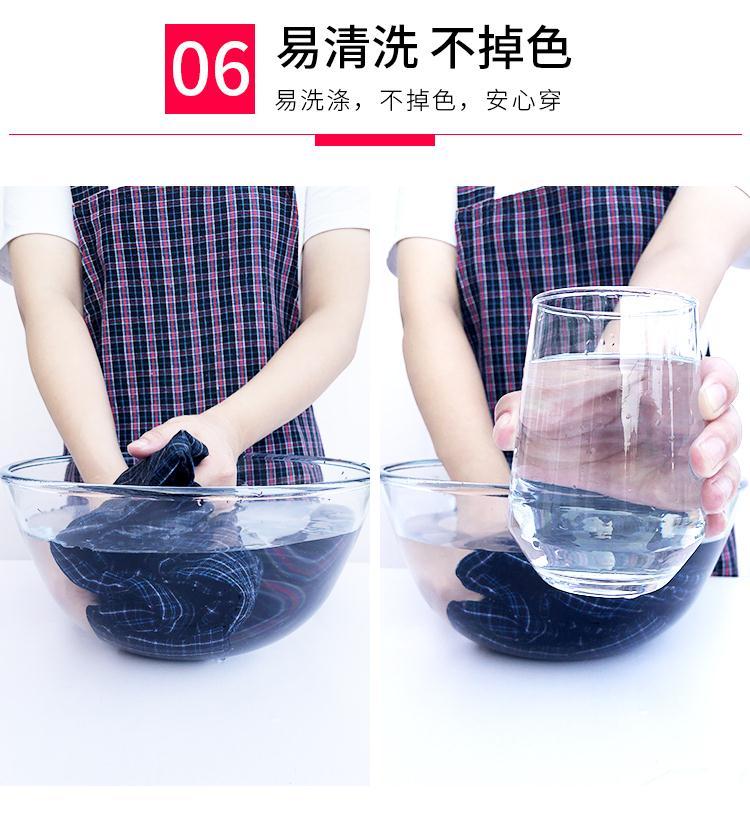 06 易清洗 不掉色

易洗涤，不掉色，安心穿