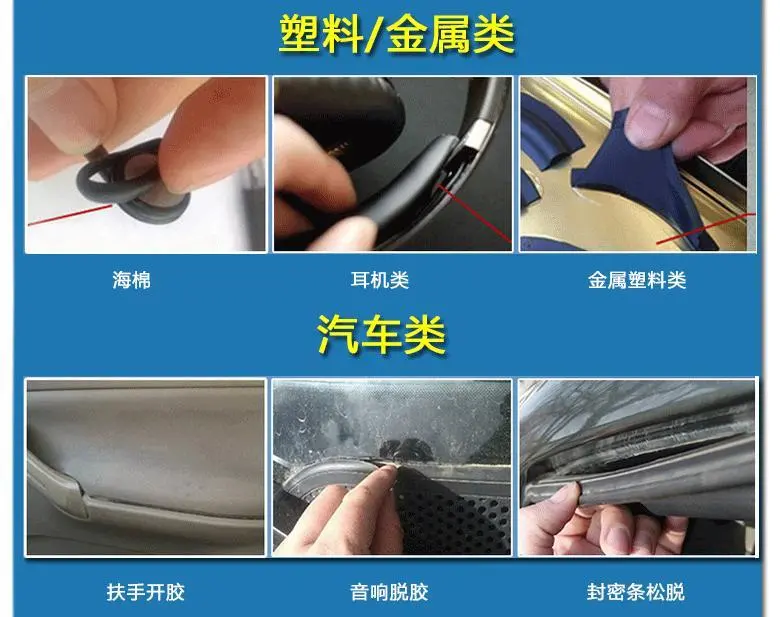 塑料/金属类

海棉

耳机类

金属塑料类

汽车类

扶手开胶

音响脱胶

封密条松脱