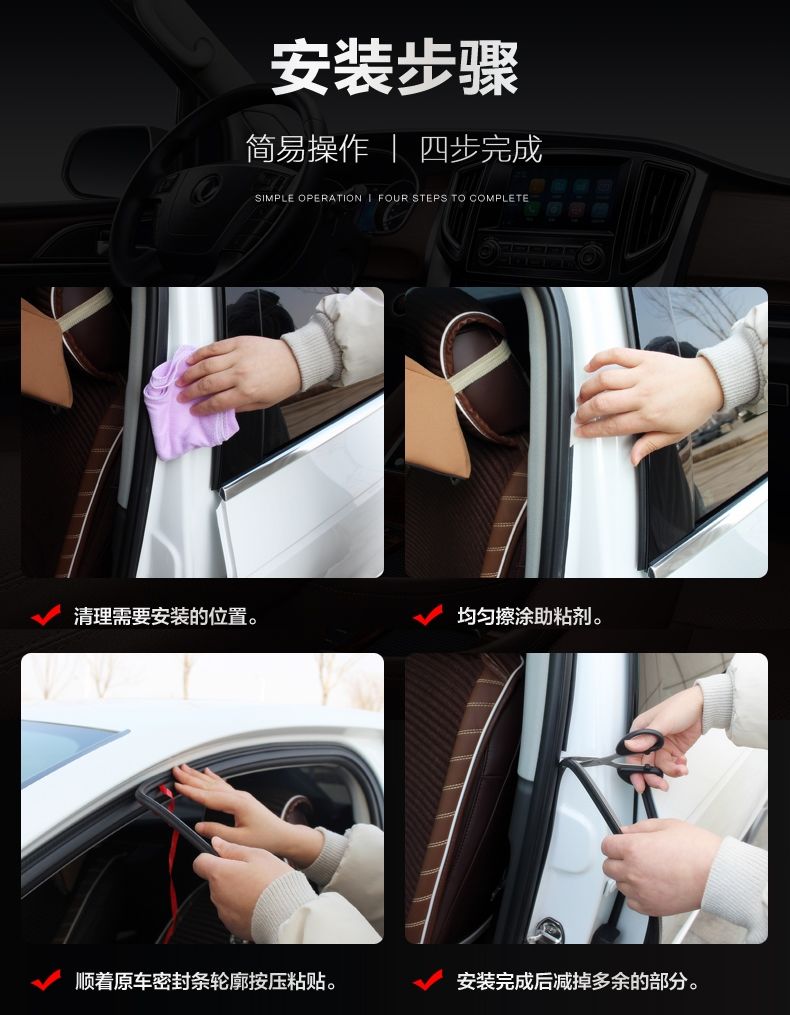 安装步骤

简易操作 | 四步完成

SIMPLE OPERATION | FOUR STEPS TO COMPLETE

清理需要安装的位置。

均匀擦涂助粘剂。

顺着原车密封条轮廓按压粘贴。

安装完成后减掉多余的部分。