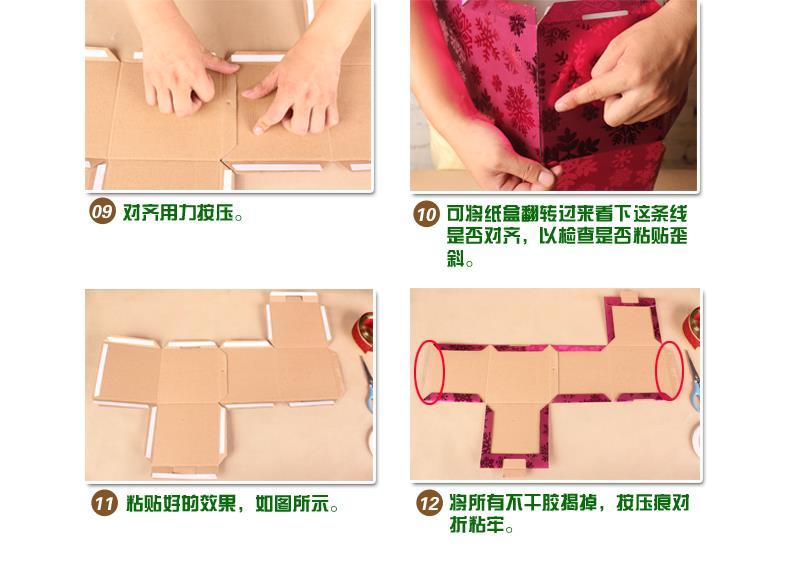 09 对齐用力按压。

10 可将纸盒翻转过来看下这条线是否对齐，以检查是否粘贴歪斜。

11 粘贴好的效果，如图所示。

12 将所有不干胶揭掉，按压痕对折粘牢。