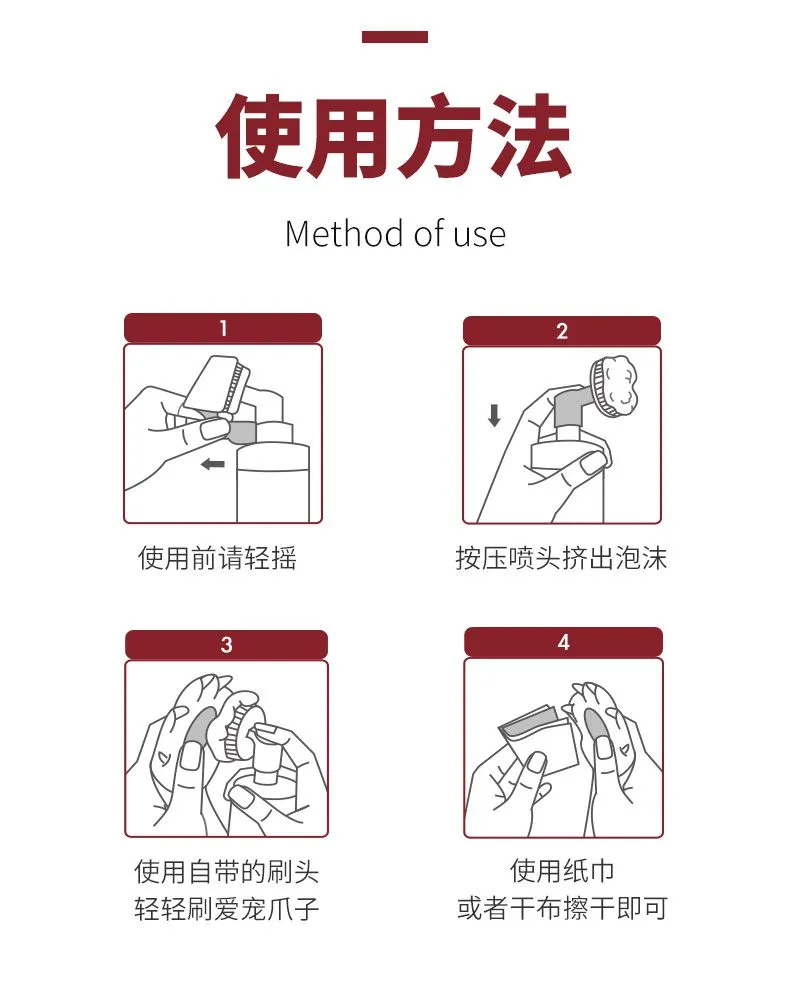 使用方法

Method of use

1

使用前请轻摇

2

按压喷头挤出泡沫

3

使用自带的刷头
轻轻刷爱宠爪子

4

使用纸巾
或者干布擦干即可