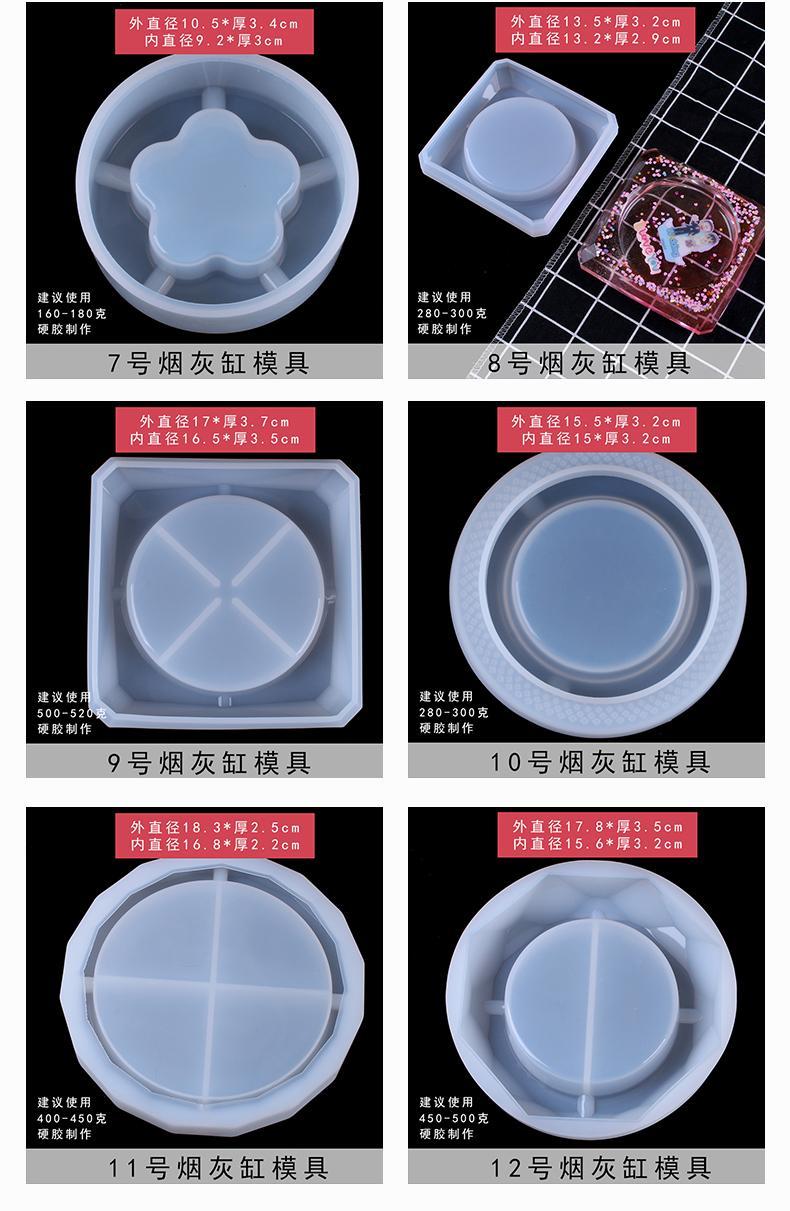 外直径10.5*厚3.4cm
内直径9.2*厚3cm

建议使用
160-180克
硬胶制作

7号烟灰缸模具

外直径13.5*厚3.2cm
内直径13.2*厚2.9cm

建议使用
280-300克
硬胶制作

8号烟灰缸模具

外直径17*厚3.7cm
内直径16.5*厚3.5cm

建议使用
500-520克
硬胶制作

9号烟灰缸模具

外直径15.5*厚3.2cm
内直径15*厚3.2cm

建议使用
280-300克
硬胶制作

10号烟灰缸模具

外直径18.3*厚2.5cm
内直径16.8*厚2.2cm

建议使用
400-450克
硬胶制作

11号烟灰缸模具

外直径17.8*厚3.5cm
内直径15.6*厚3.2cm

建议使用
450-500克
硬胶制作

12号烟灰缸模具