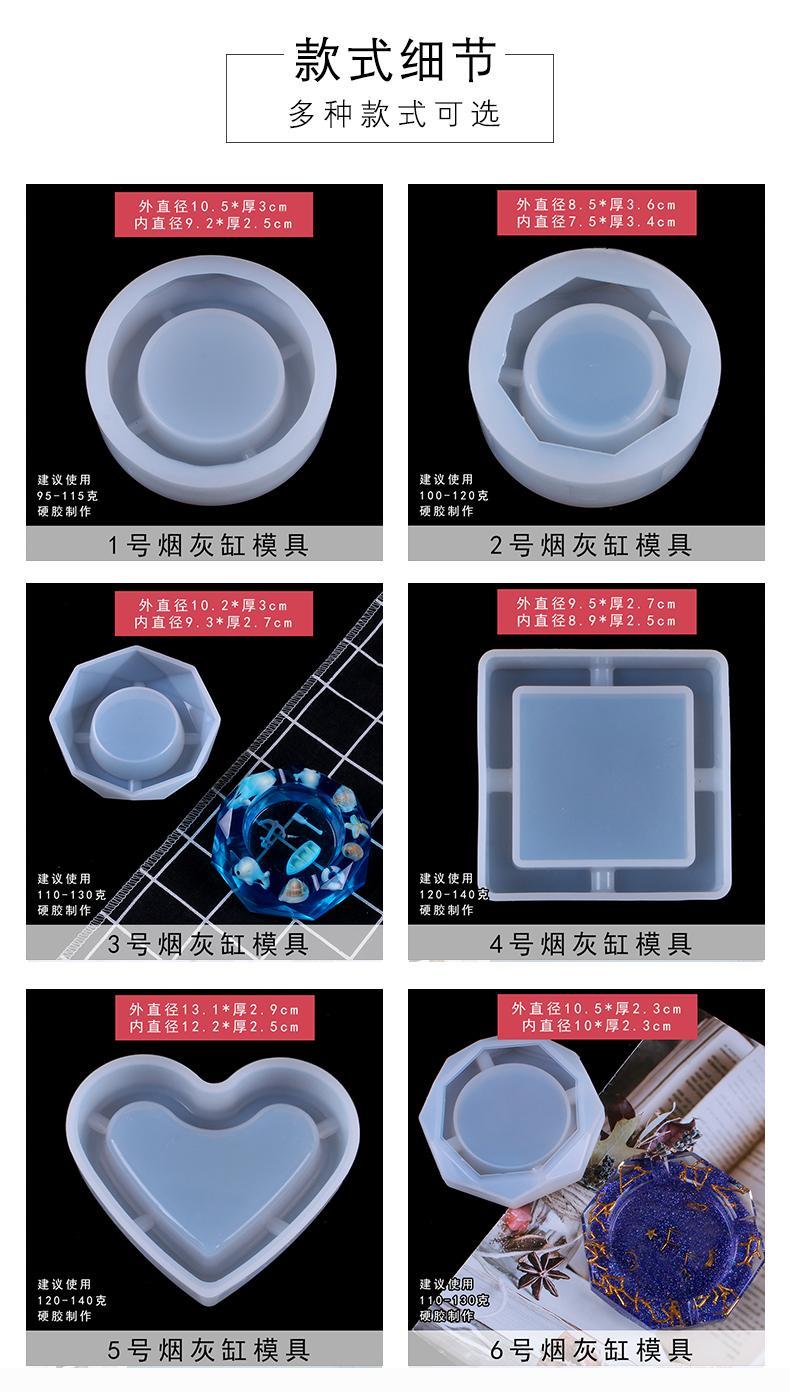 款式细节
多种款式可选

外直径10.5*厚3cm
内直径9.2*厚2.5cm

建议使用
95-115克
硬胶制作

1号烟灰缸模具

外直径8.5*厚3.6cm
内直径7.5*厚3.4cm

建议使用
100-120克
硬胶制作

2号烟灰缸模具

外直径10.2*厚3cm
内直径9.3*厚2.7cm

建议使用
110-130克
硬胶制作

3号烟灰缸模具

外直径9.5*厚2.7cm
内直径8.9*厚2.5cm

建议使用
120-140克
硬胶制作

4号烟灰缸模具

外直径13.1*厚2.9cm
内直径12.2*厚2.5cm

建议使用
120-140克
硬胶制作

5号烟灰缸模具

外直径10.5*厚2.3cm
内直径10*厚2.3cm

建议使用
110-130克
硬胶制作

6号烟灰缸模具