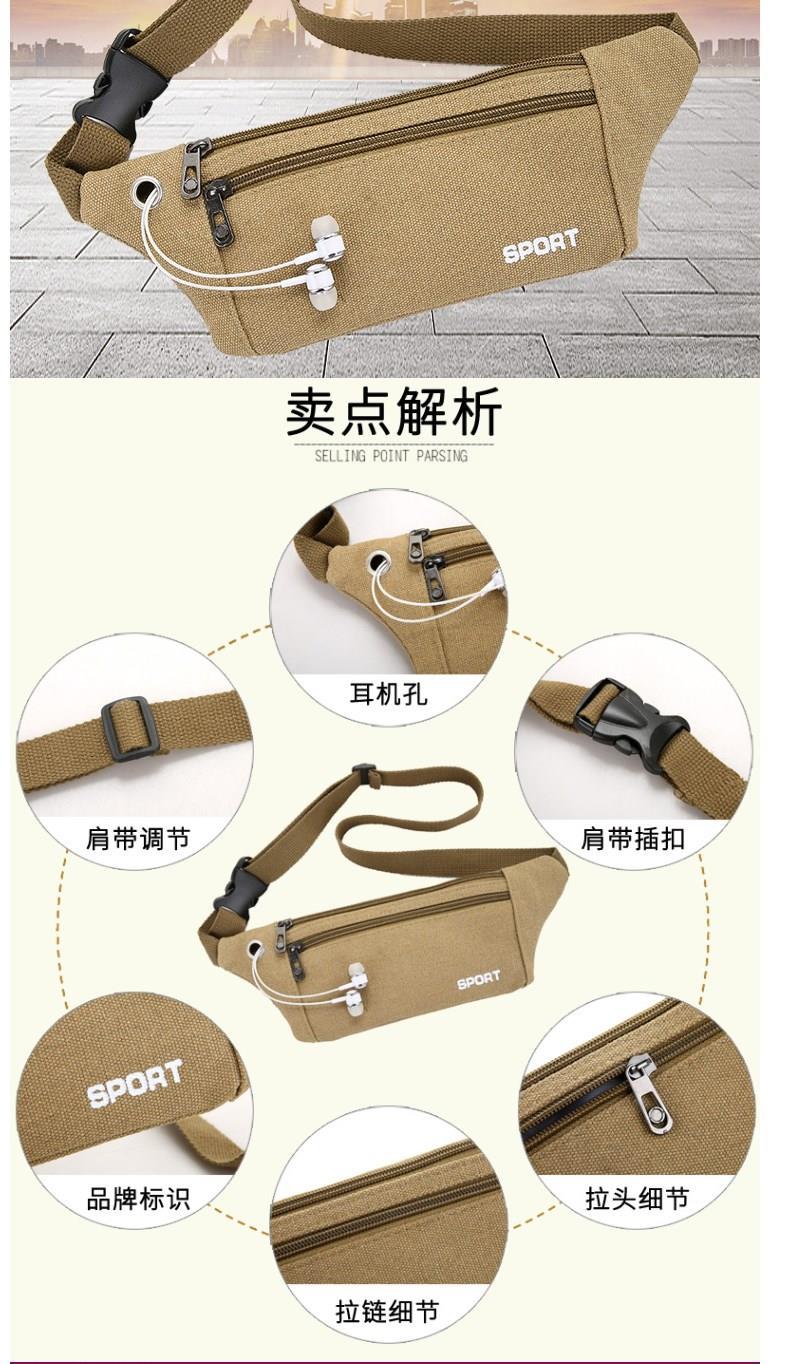 SPORT

卖点解析
SELLING POINT PARSING

耳机孔

肩带调节

肩带插扣

SPORT

SPORT

品牌标识

拉头细节

拉链细节