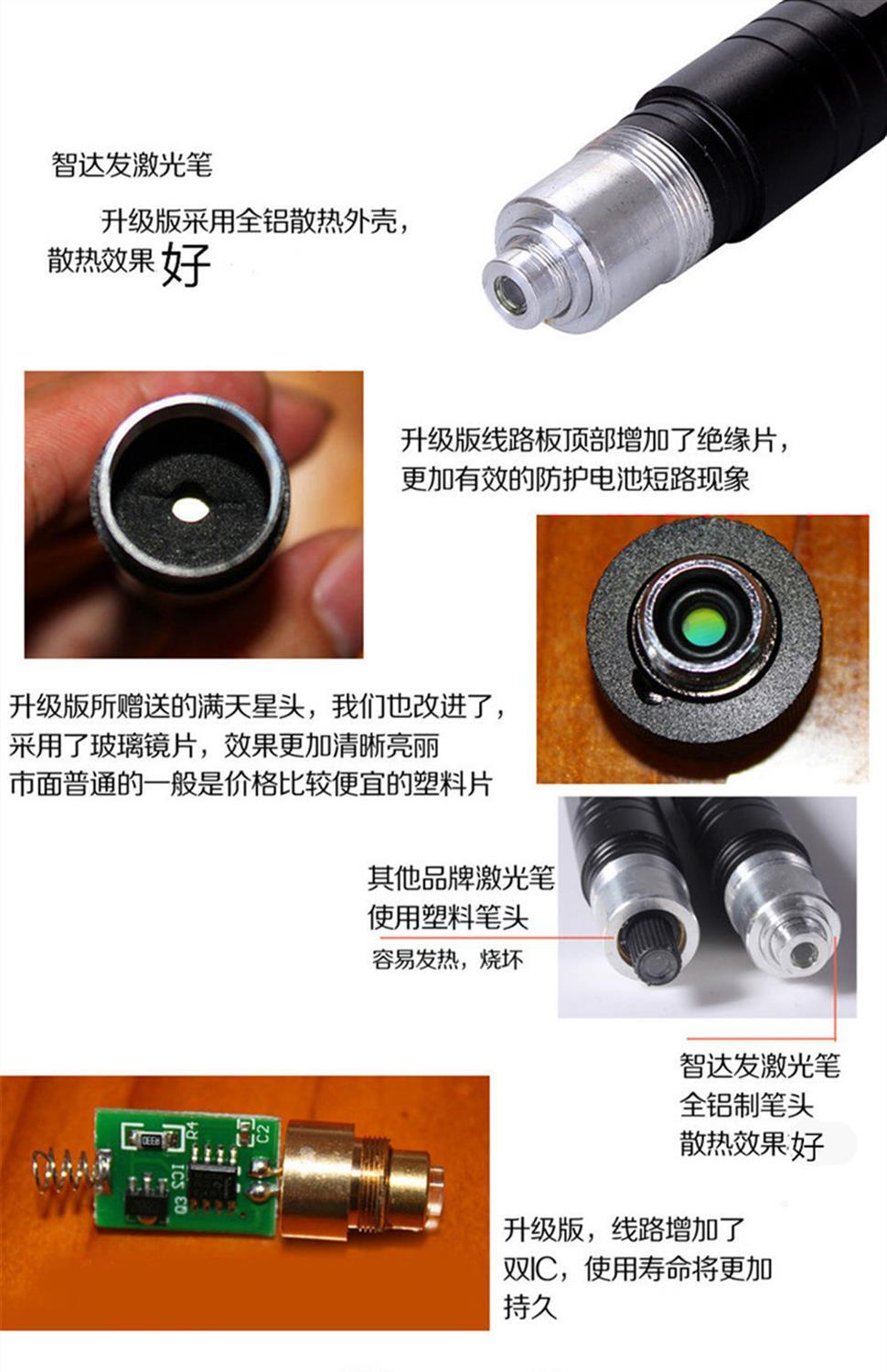 智达发激光笔

升级版采用全铝散热外壳，散热效果好

升级版线路板顶部增加了绝缘片，更加有效的防护电池短路现象

升级版所赠送的满天星头，我们也改进了，采用了玻璃镜片，效果更加清晰亮丽
市面普通的一般是价格比较便宜的塑料片

其他品牌激光笔
使用塑料笔头
容易发热，烧坏

智达发激光笔
全铝制笔头
散热效果好

R4
C2
IC2
Q3

升级版，线路增加了双IC，使用寿命将更加持久