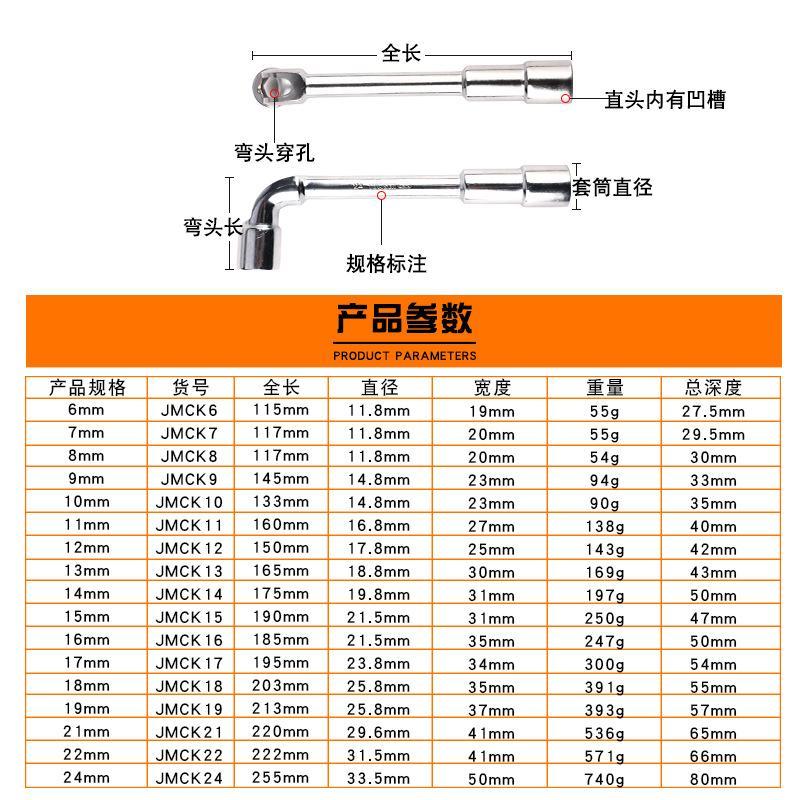 全长
直头内有凹槽
弯头穿孔
套筒直径
弯头长
规格标注

产品参数
PRODUCT PARAMETERS

| 产品规格 | 货号 | 全长 | 直径 | 宽度 | 重量 | 总深度 |
|---|---|---|---|---|---|---|
| 6mm | JMCK6 | 115mm | 11.8mm | 19mm | 55g | 27.5mm |
| 7mm | JMCK7 | 117mm | 11.8mm | 20mm | 55g | 29.5mm |
| 8mm | JMCK8 | 117mm | 11.8mm | 20mm | 54g | 30mm |
| 9mm | JMCK9 | 145mm | 14.8mm | 23mm | 94g | 33mm |
| 10mm | JMCK10 | 133mm | 14.8mm | 23mm | 90g | 35mm |
| 11mm | JMCK11 | 160mm | 16.8mm | 27mm | 138g | 40mm |
| 12mm | JMCK12 | 150mm | 17.8mm | 25mm | 143g | 42mm |
| 13mm | JMCK13 | 165mm | 18.8mm | 30mm | 169g | 43mm |
| 14mm | JMCK14 | 175mm | 19.8mm | 31mm | 197g | 50mm |
| 15mm | JMCK15 | 190mm | 21.5mm | 31mm | 250g | 47mm |
| 16mm | JMCK16 | 185mm | 21.5mm | 35mm | 247g | 50mm |
| 17mm | JMCK17 | 195mm | 23.8mm | 34mm | 300g | 54mm |
| 18mm | JMCK18 | 203mm | 25.8mm | 35mm | 391g | 55mm |
| 19mm | JMCK19 | 213mm | 25.8mm | 37mm | 393g | 57mm |
| 21mm | JMCK21 | 220mm | 29.6mm | 41mm | 536g | 65mm |
| 22mm | JMCK22 | 222mm | 31.5mm | 41mm | 571g | 66mm |
| 24mm | JMCK24 | 255mm | 33.5mm | 50mm | 740g | 80mm |