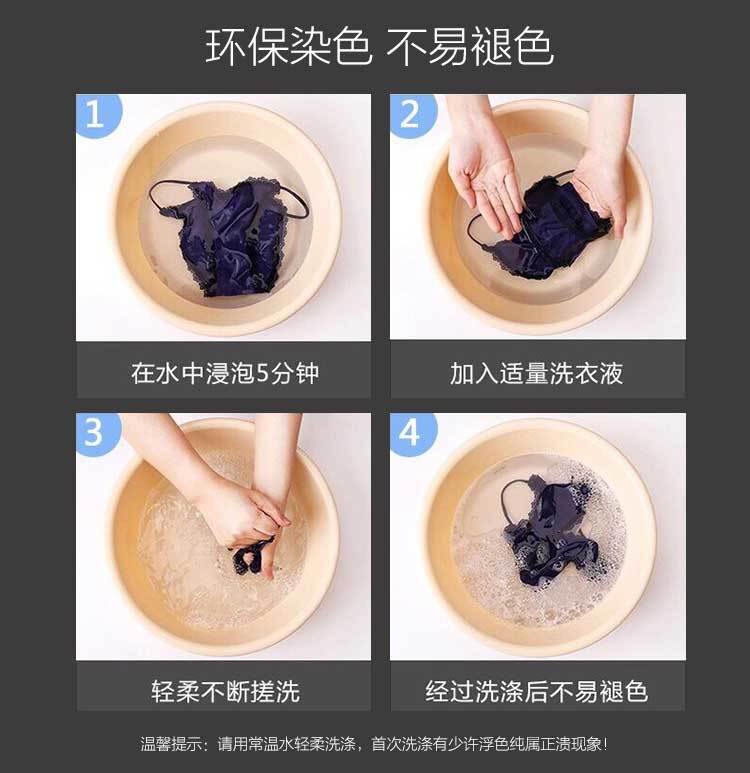 环保染色 不易褪色

1

在水中浸泡5分钟

2

加入适量洗衣液

3

轻柔不断搓洗

4

经过洗涤后不易褪色

温馨提示：请用常温水轻柔洗涤，首次洗涤有少许浮色纯属正渍现象！