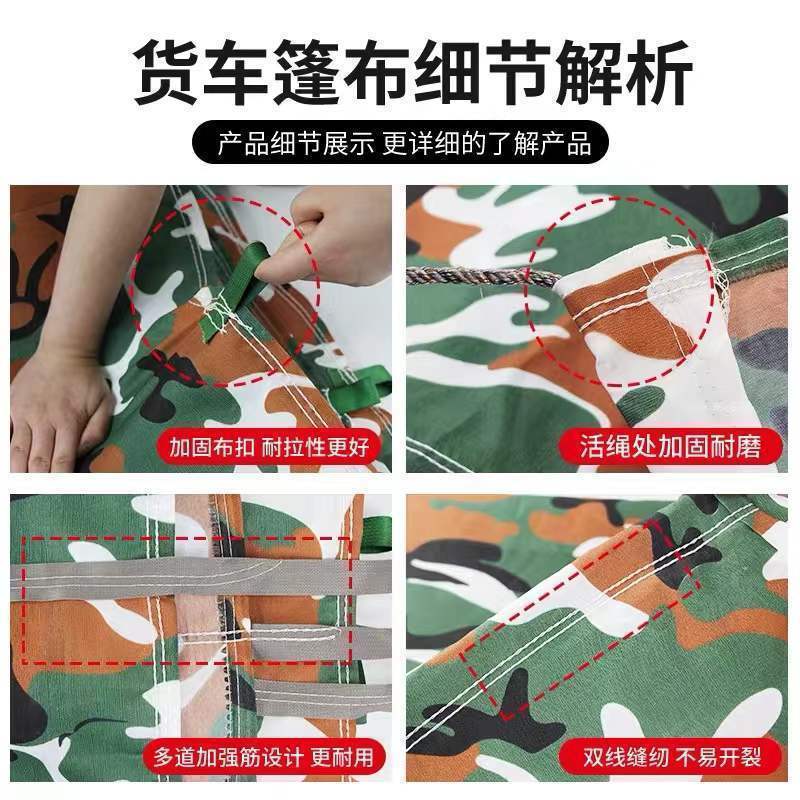 货车篷布细节解析

产品细节展示 更详细的了解产品

加固布扣 耐拉性更好

活绳处加固耐磨

多道加强筋设计 更耐用

双线缝纫 不易开裂