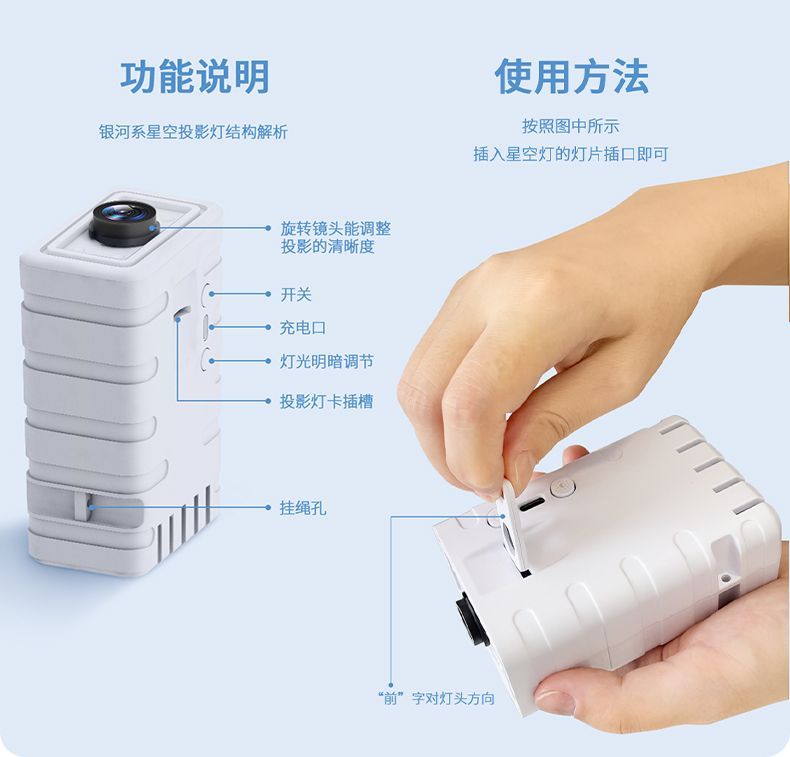 功能说明

银河系星空投影灯结构解析

旋转镜头能调整投影的清晰度

开关

充电口

灯光明暗调节

投影灯卡插槽

挂绳孔

使用方法

按照图中所示
插入星空灯的灯片插口即可

“前”字对灯头方向