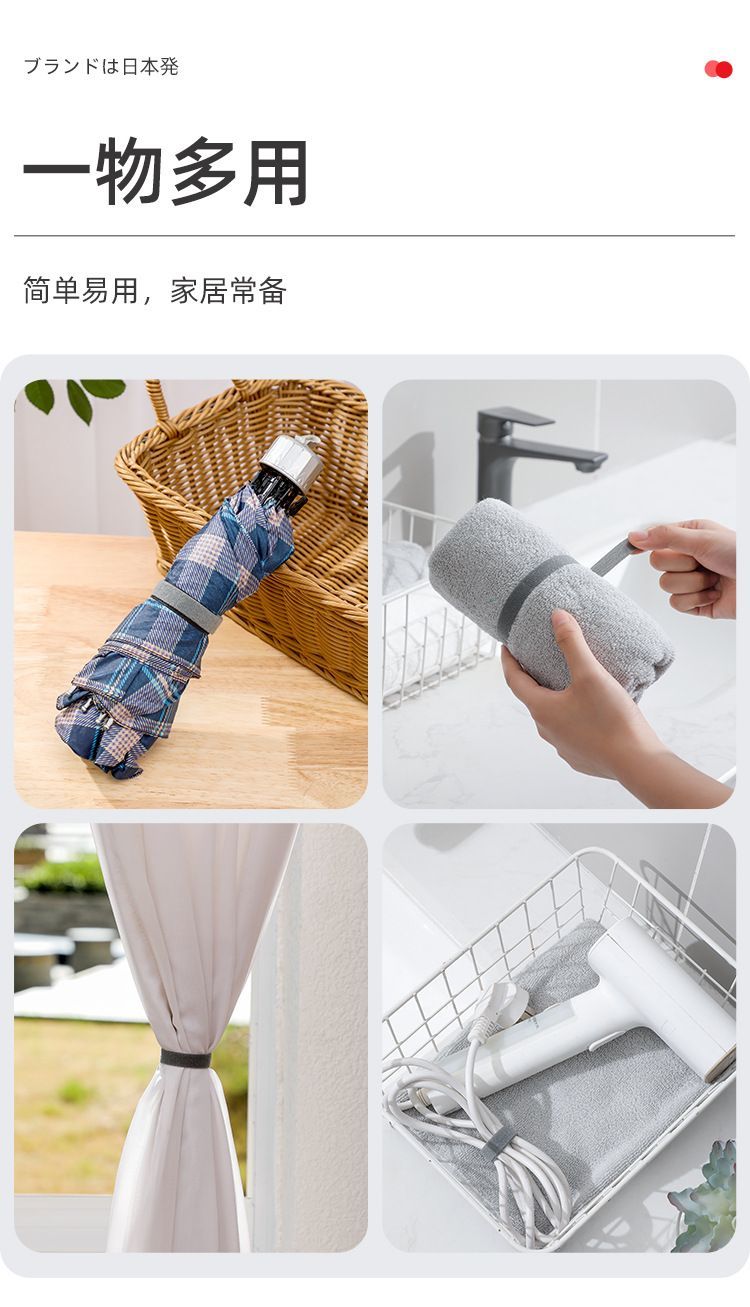 ブランドは日本発

一物多用

简单易用，家居常备