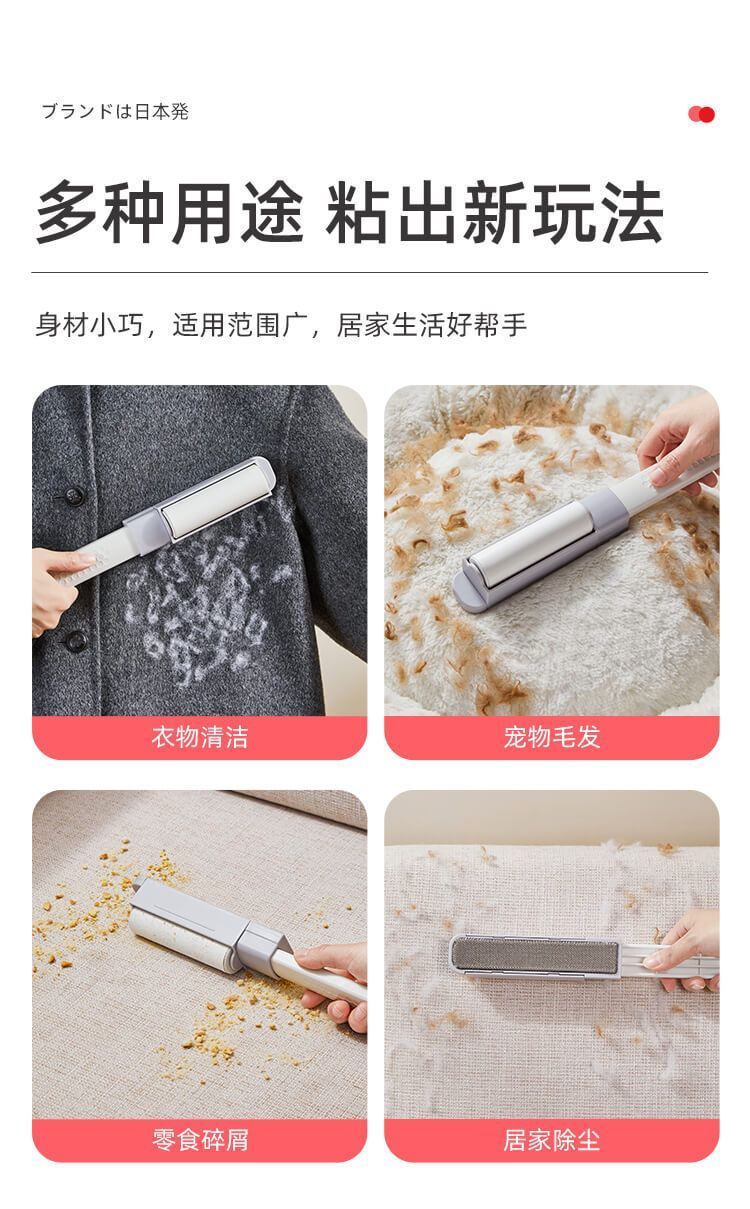 ブランドは日本発

多种用途 粘出新玩法

身材小巧，适用范围广，居家生活好帮手

衣物清洁

宠物毛发

零食碎屑

居家除尘