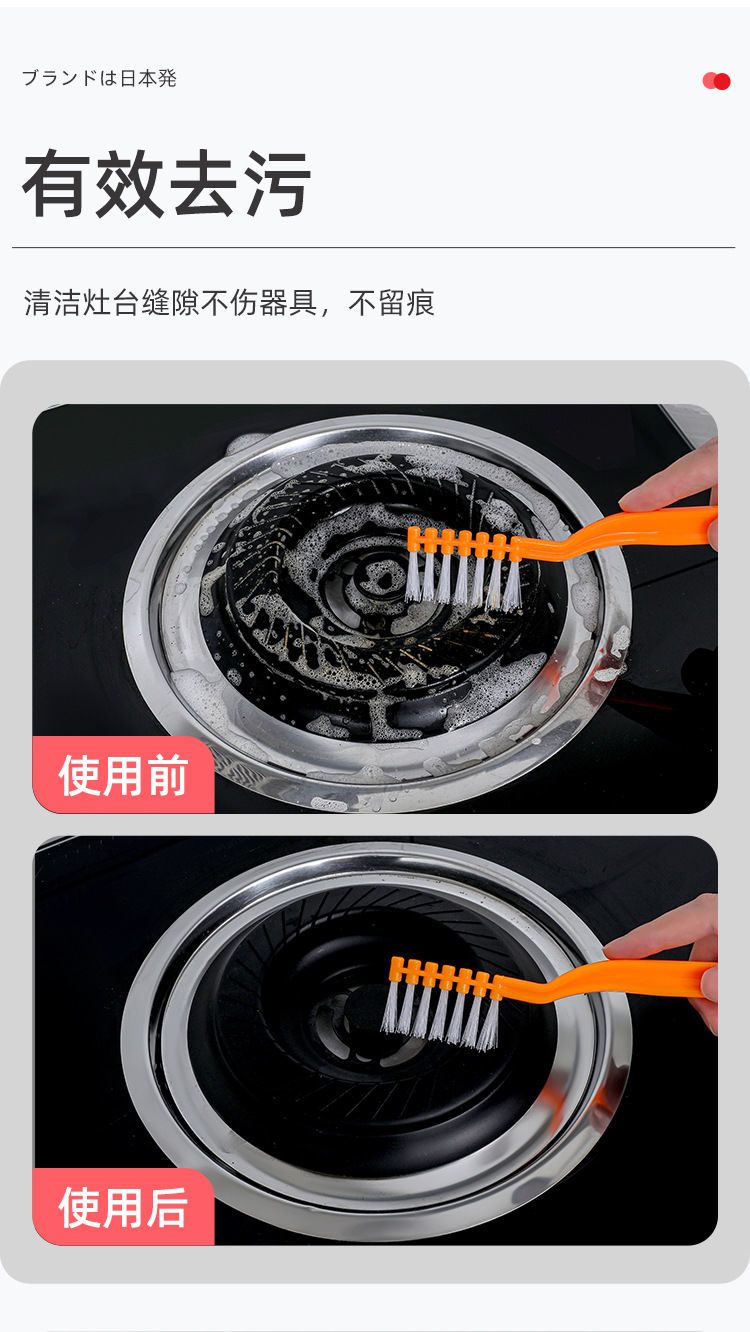 ブランドは日本発

有效去污

清洁灶台缝隙不伤器具，不留痕

使用前

使用后