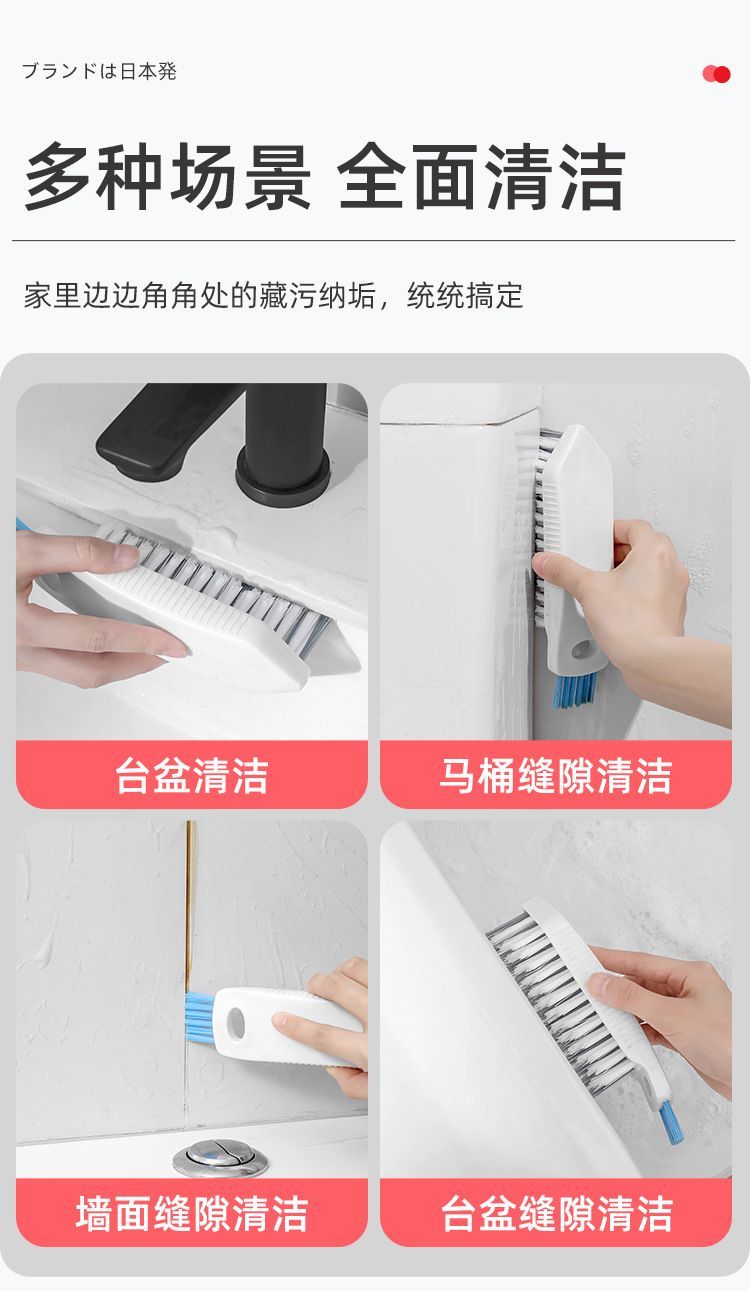 ブランドは日本発

多种场景 全面清洁

家里边边角角处的藏污纳垢，统统搞定

台盆清洁

马桶缝隙清洁

墙面缝隙清洁

台盆缝隙清洁