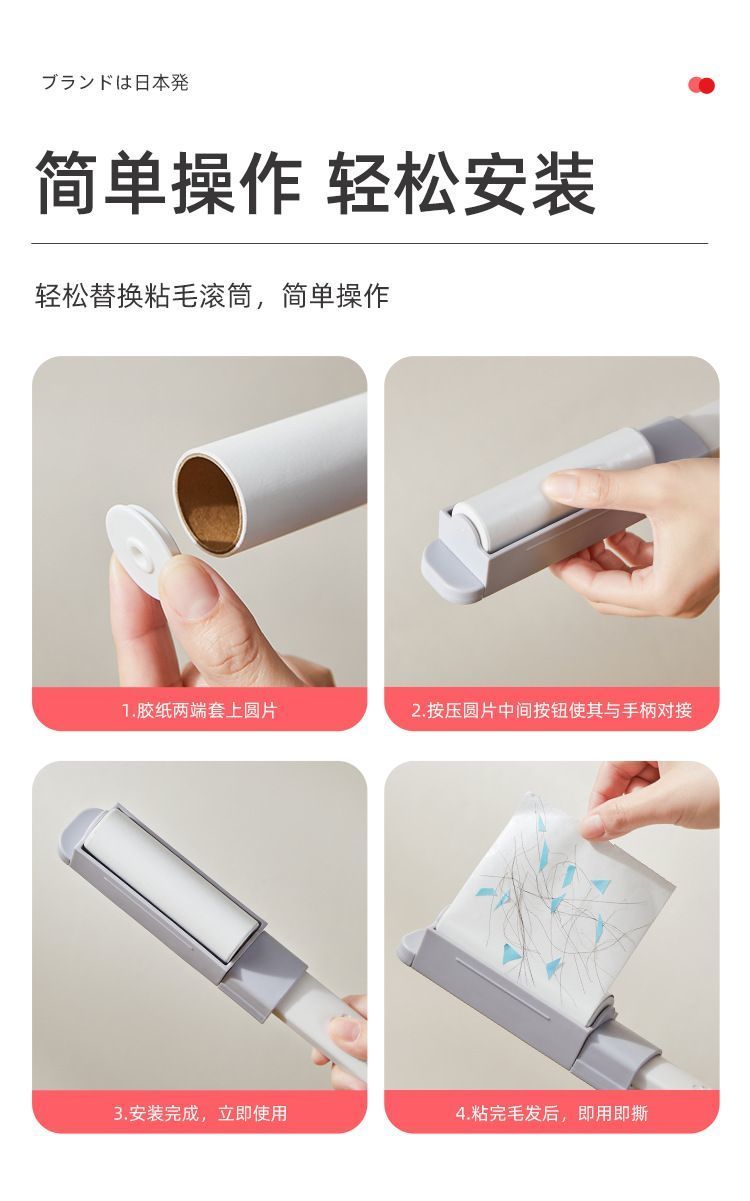 ブランドは日本発

简单操作 轻松安装

轻松替换粘毛滚筒，简单操作

1.胶纸两端套上圆片

2.按压圆片中间按钮使其与手柄对接

3.安装完成，立即使用

4.粘完毛发后，即用即撕