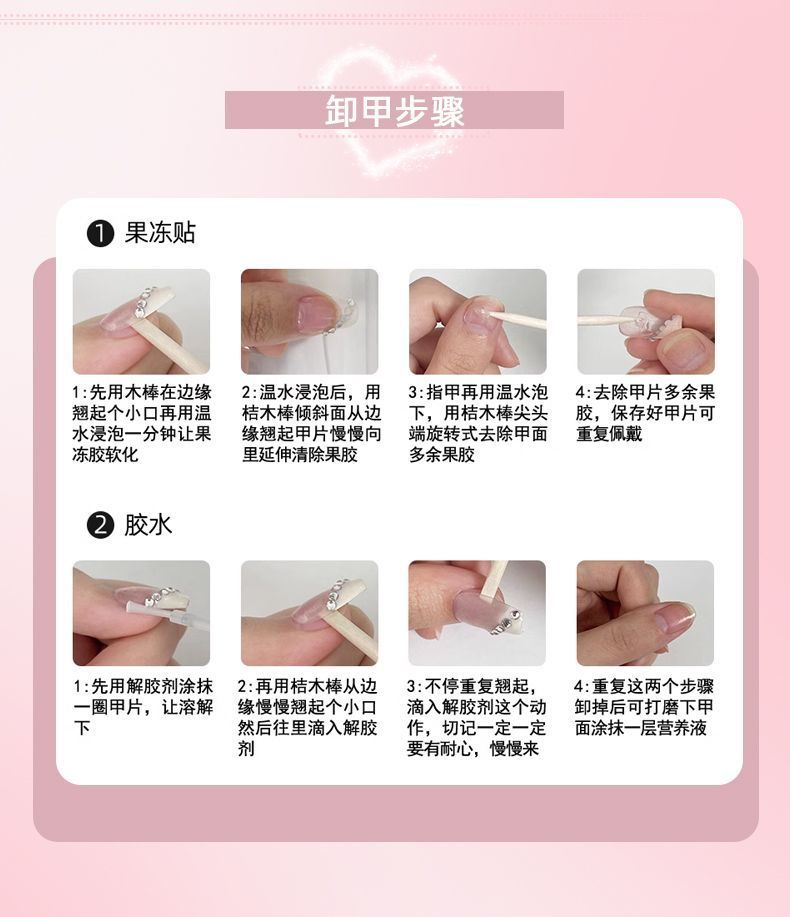 卸甲步骤

❶ 果冻贴

1:先用木棒在边缘翘起个小口再用温水浸泡一分钟让果冻胶软化

2:温水浸泡后，用桔木棒倾斜面从边缘翘起甲片慢慢向里延伸清除果胶

3:指甲再用温水泡下，用桔木棒尖头端旋转式去除甲面多余果胶

4:去除甲片多余果胶，保存好甲片可重复佩戴

❷ 胶水

1:先用解胶剂涂抹一圈甲片，让溶解下

2:再用桔木棒从边缘慢慢翘起个小口然后往里滴入解胶剂

3:不停重复翘起，滴入解胶剂这个动作，切记一定一定要有耐心，慢慢来

4:重复这两个步骤卸掉后可打磨下甲面涂抹一层营养液