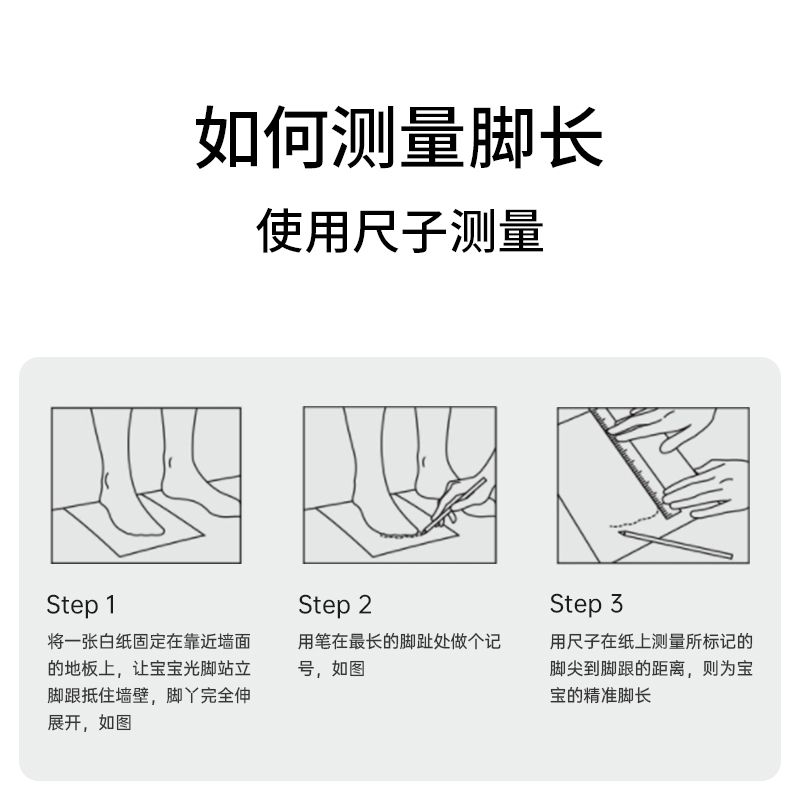 如何测量脚长

使用尺子测量

Step 1

将一张白纸固定在靠近墙面的地板上，让宝宝光脚站立脚跟抵住墙壁，脚丫完全伸展开，如图

Step 2

用笔在最长的脚趾处做个记号，如图

Step 3

用尺子在纸上测量所标记的脚尖到脚跟的距离，则为宝宝的精准脚长