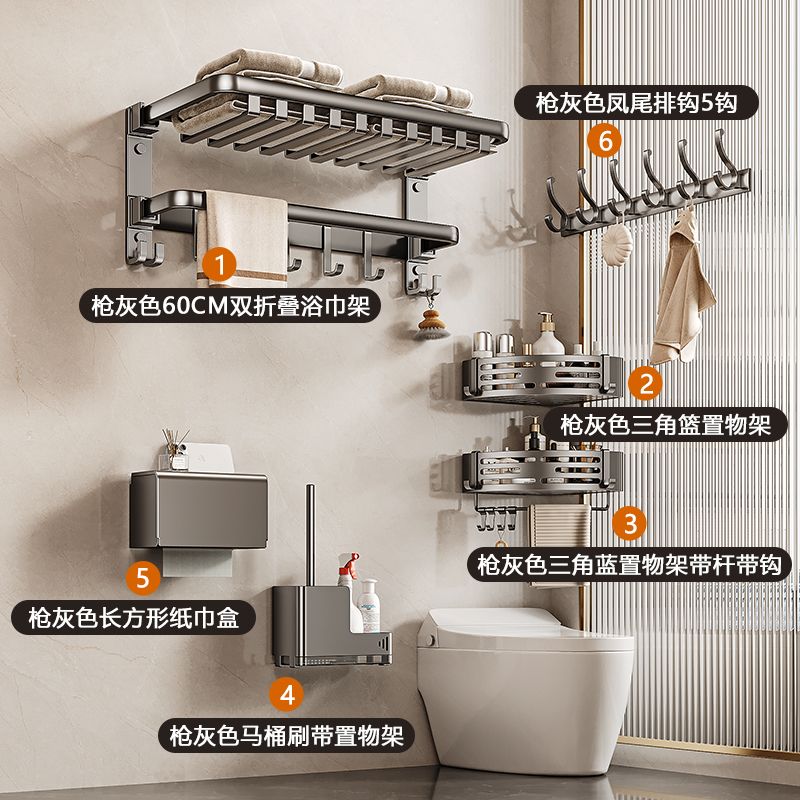 枪灰色凤尾排钩5钩
6
1
枪灰色60CM双折叠浴巾架
2
枪灰色三角篮置物架
3
枪灰色三角蓝置物架带杆带钩
5
枪灰色长方形纸巾盒
4
枪灰色马桶刷带置物架