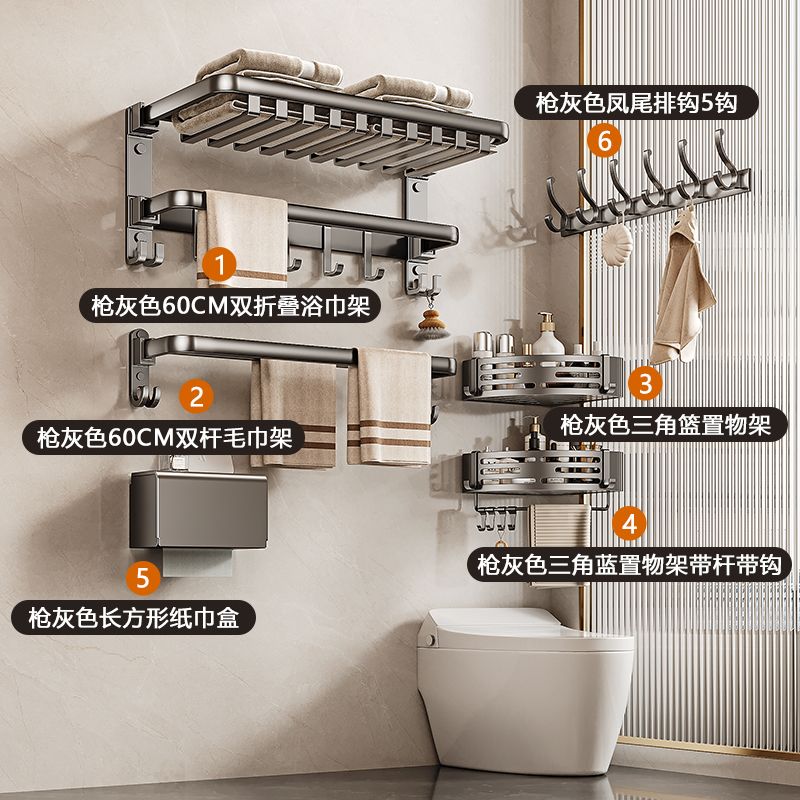 枪灰色凤尾排钩5钩
6
1
枪灰色60CM双折叠浴巾架
2
枪灰色60CM双杆毛巾架
3
枪灰色三角篮置物架
4
枪灰色三角蓝置物架带杆带钩
5
枪灰色长方形纸巾盒