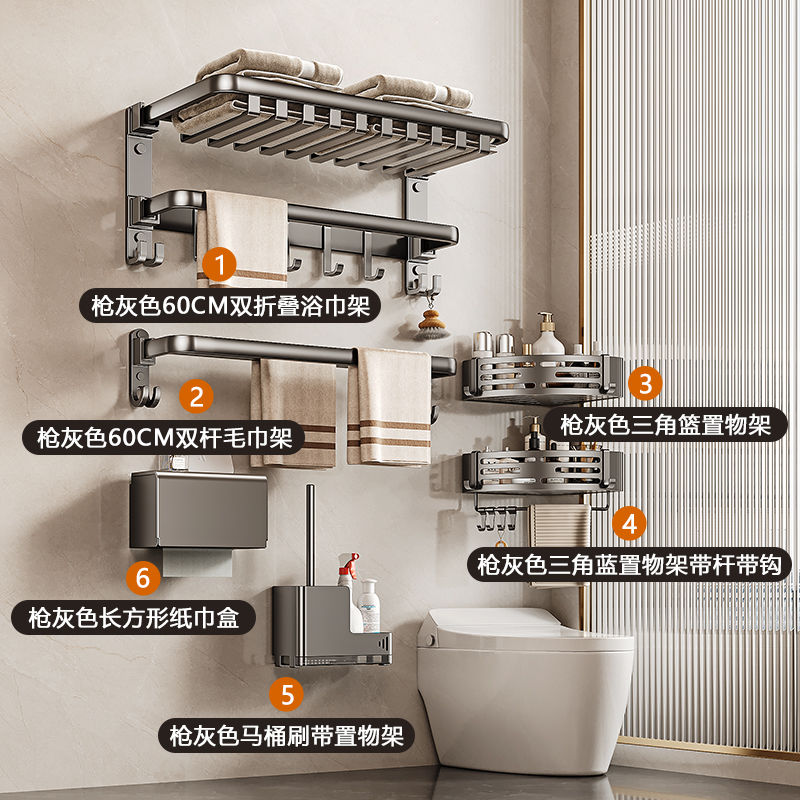 1
枪灰色60CM双折叠浴巾架

2
枪灰色60CM双杆毛巾架

3
枪灰色三角篮置物架

4
枪灰色三角蓝置物架带杆带钩

6
枪灰色长方形纸巾盒

5
枪灰色马桶刷带置物架