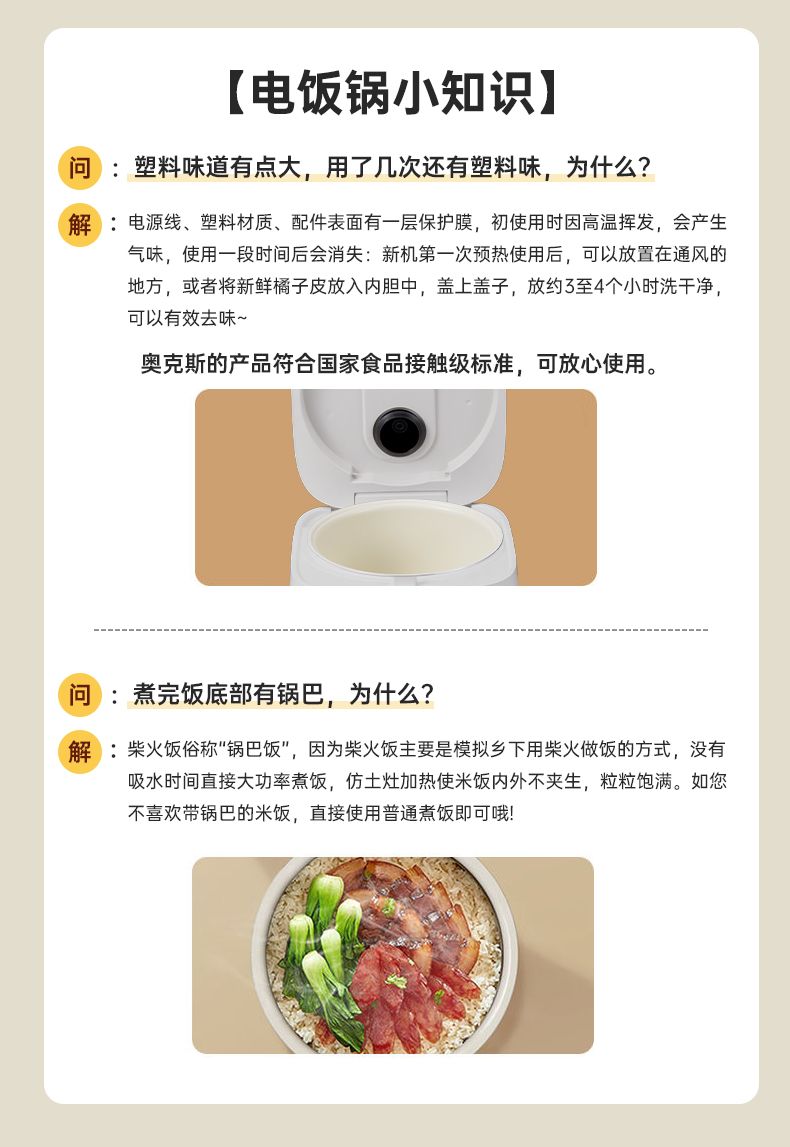 【电饭锅小知识】

问：塑料味道有点大，用了几次还有塑料味，为什么？

解：电源线、塑料材质、配件表面有一层保护膜，初使用时因高温挥发，会产生气味，使用一段时间后会消失：新机第一次预热使用后，可以放置在通风的地方，或者将新鲜橘子皮放入内胆中，盖上盖子，放约3至4个小时洗干净，可以有效去味~

奥克斯的产品符合国家食品接触级标准，可放心使用。

问：煮完饭底部有锅巴，为什么？

解：柴火饭俗称"锅巴饭"，因为柴火饭主要是模拟乡下用柴火做饭的方式，没有吸水时间直接大功率煮饭，仿土灶加热使米饭内外不夹生，粒粒饱满。如您不喜欢带锅巴的米饭，直接使用普通煮饭即可哦!