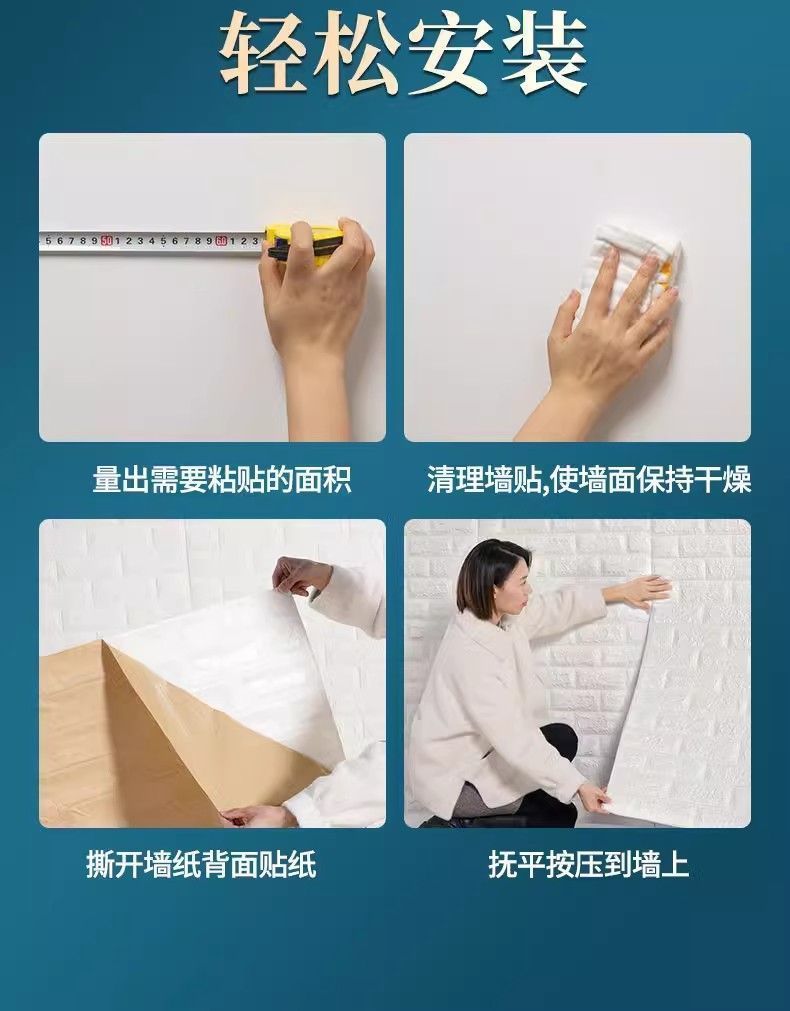 轻松安装

5 6 7 8 9 50 1 2 3 4 5 6 7 8 9 60 1 2 3

量出需要粘贴的面积

清理墙贴,使墙面保持干燥

撕开墙纸背面贴纸

抚平按压到墙上