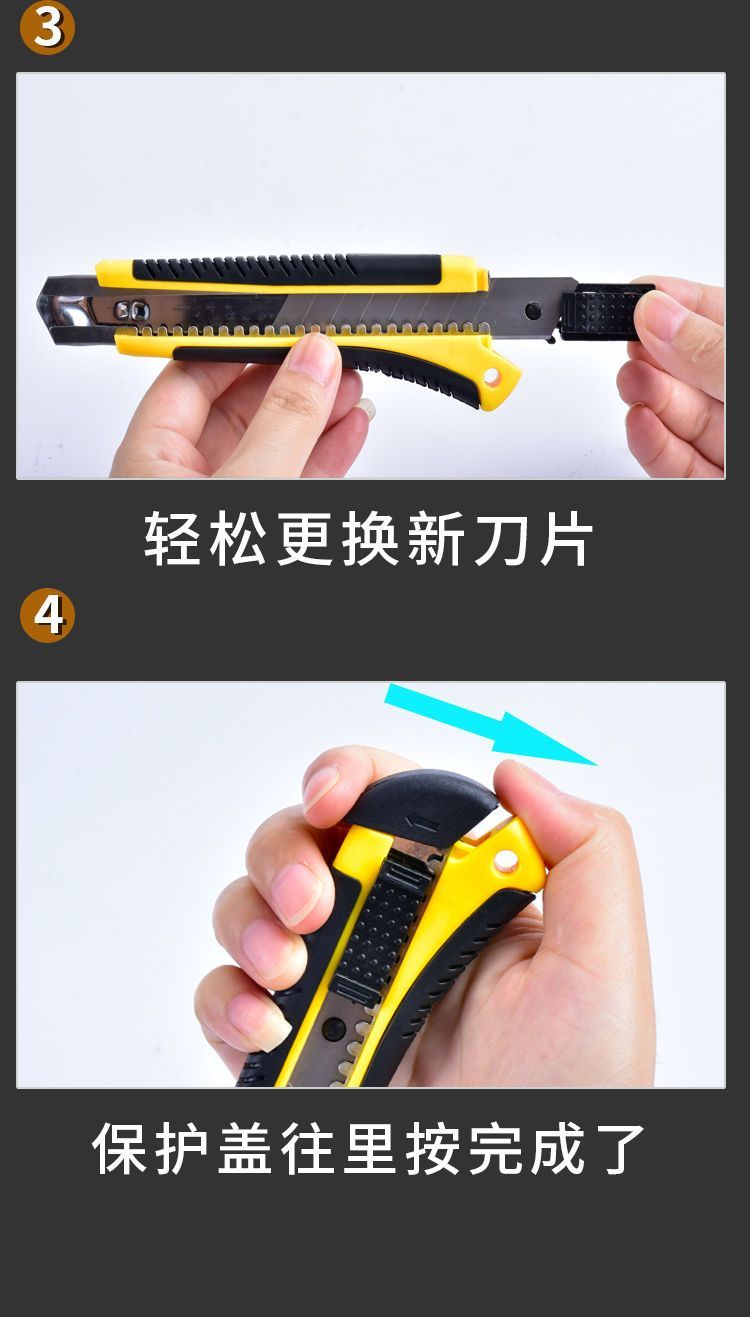 3

轻松更换新刀片

4

保护盖往里按完成了