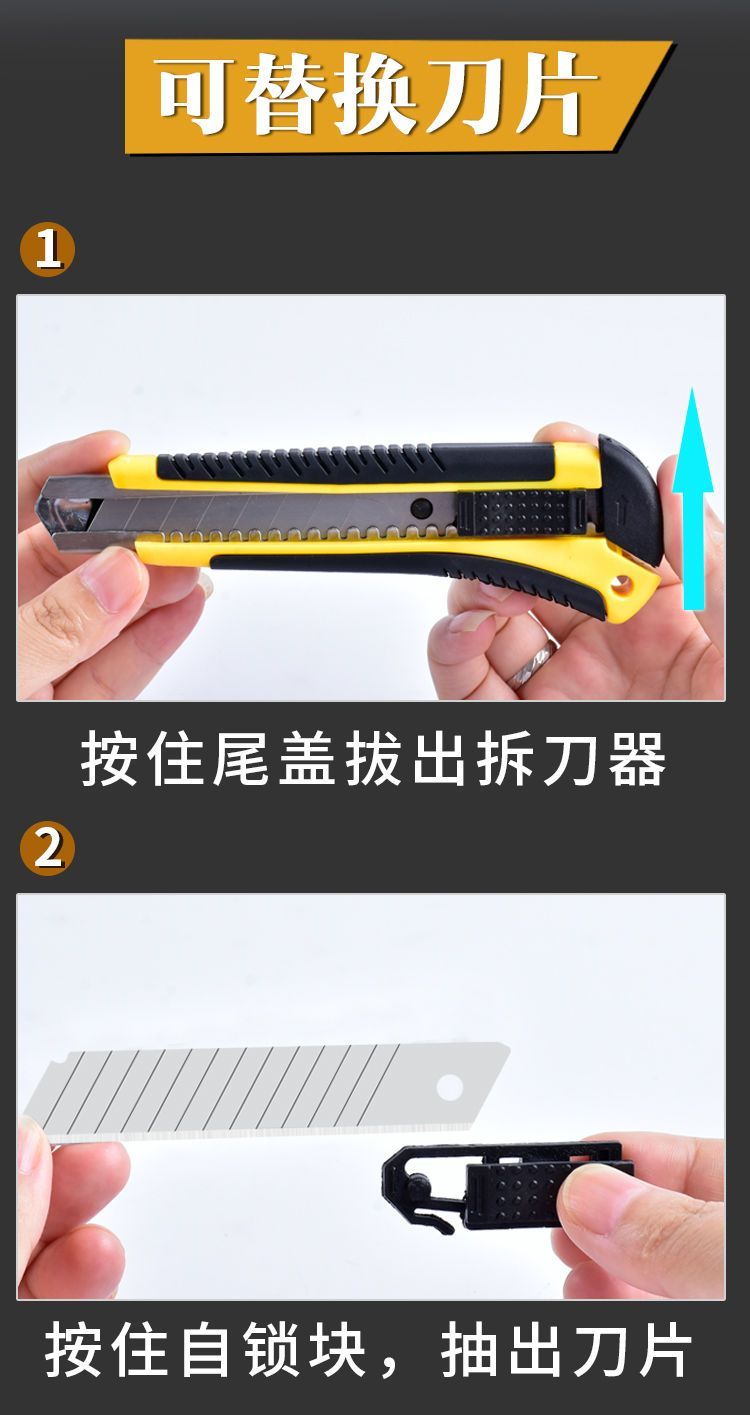 可替换刀片

1

按住尾盖拔出拆刀器

2

按住自锁块，抽出刀片