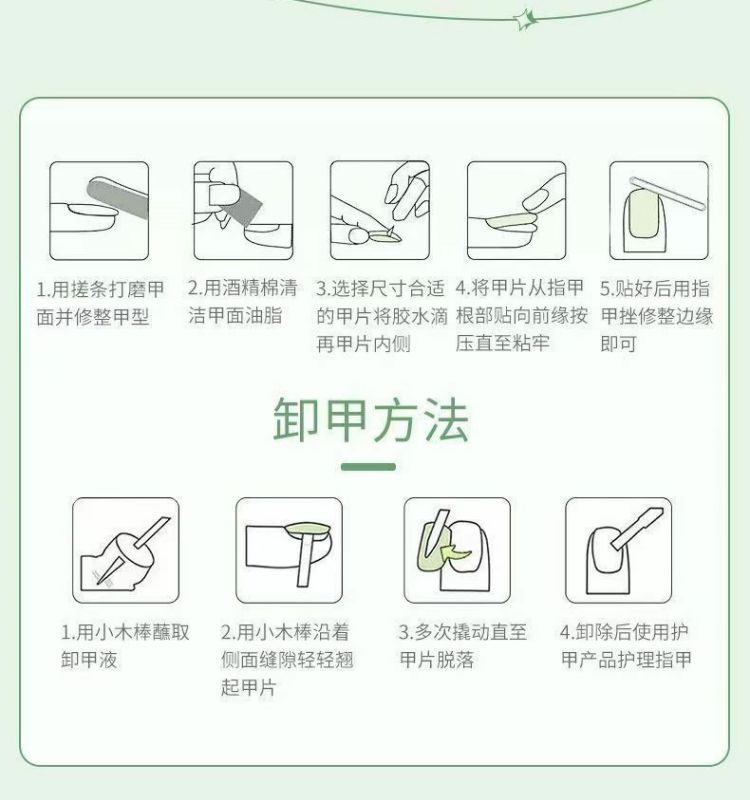 1.用搓条打磨甲面并修整甲型

2.用酒精棉清洁甲面油脂

3.选择尺寸合适的甲片将胶水滴再甲片内侧

4.将甲片从指甲根部贴向前缘按压直至粘牢

5.贴好后用指甲挫修整边缘即可

卸甲方法

1.用小木棒蘸取卸甲液

2.用小木棒沿着侧面缝隙轻轻翘起甲片

3.多次撬动直至甲片脱落

4.卸除后使用护甲产品护理指甲