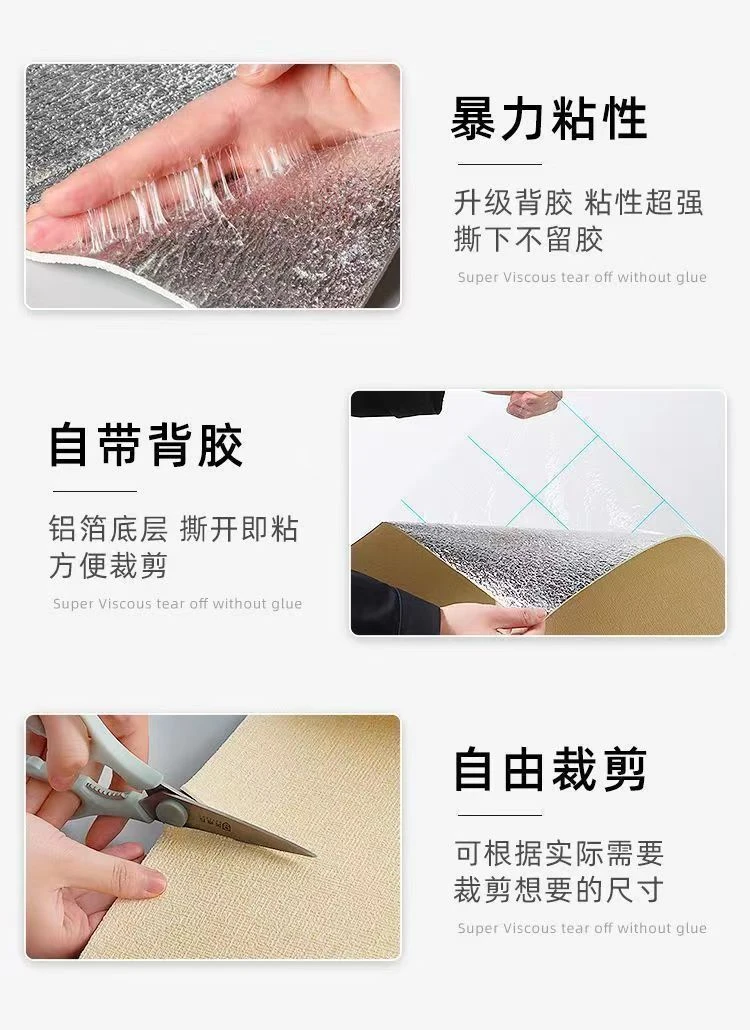 暴力粘性

升级背胶 粘性超强
撕下不留胶

Super Viscous tear off without glue

自带背胶

铝箔底层 撕开即粘
方便裁剪

Super Viscous tear off without glue

自由裁剪

可根据实际需要
裁剪想要的尺寸

Super Viscous tear off without glue