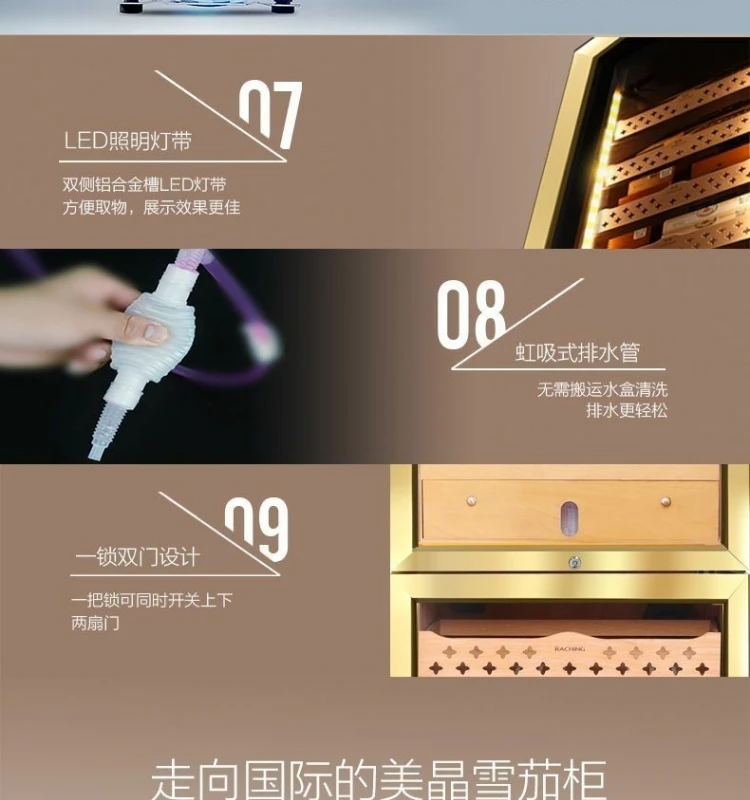 07

LED照明灯带

双侧铝合金槽LED灯带
方便取物，展示效果更佳

08

虹吸式排水管

无需搬运水盒清洗
排水更轻松

09

一锁双门设计

一把锁可同时开关上下
两扇门

RACHING

走向国际的美晶雪茄柜