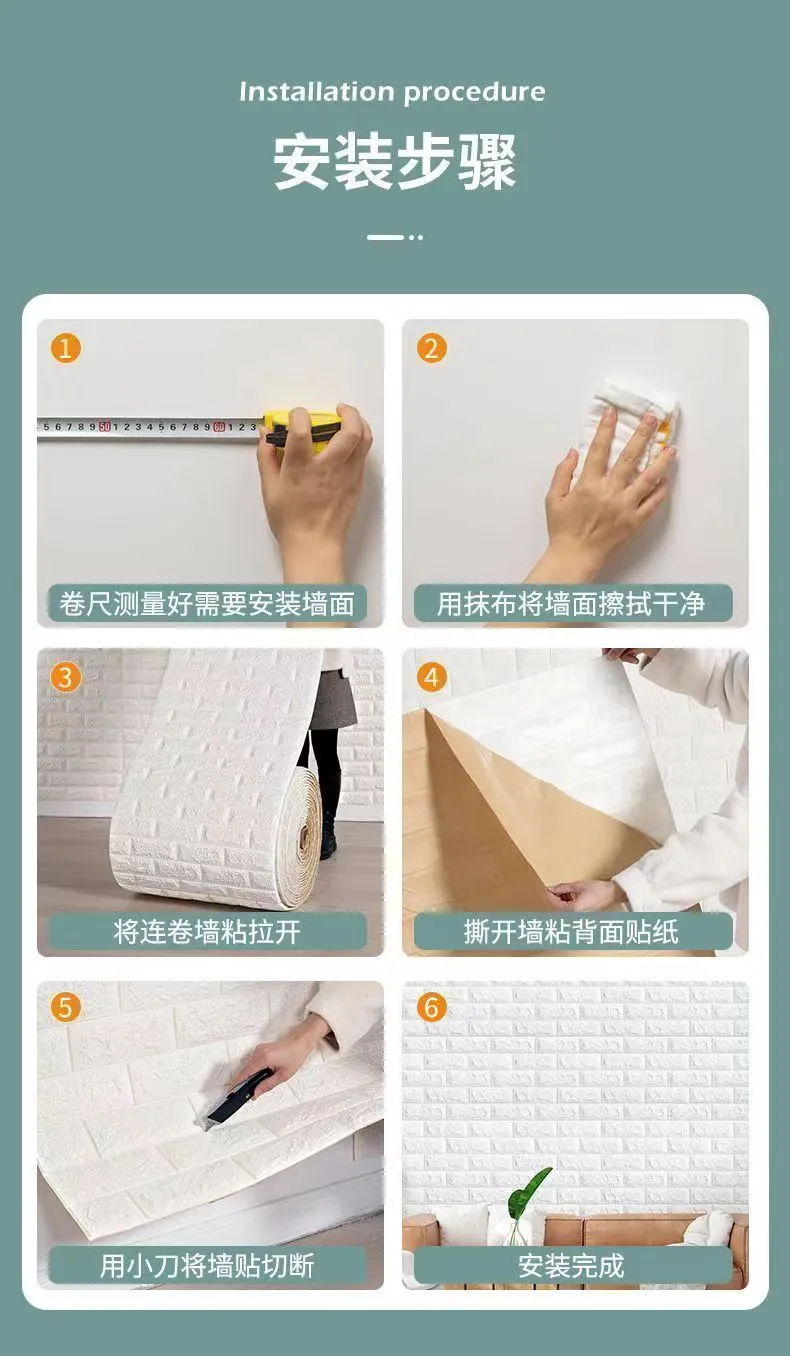 Installation procedure

安装步骤

1
5 6 7 8 9 50 1 2 3 4 5 6 7 8 9 60 1 2 3
卷尺测量好需要安装墙面

2
用抹布将墙面擦拭干净

3
将连卷墙粘拉开

4
撕开墙粘背面贴纸

5
用小刀将墙贴切断

6
安装完成