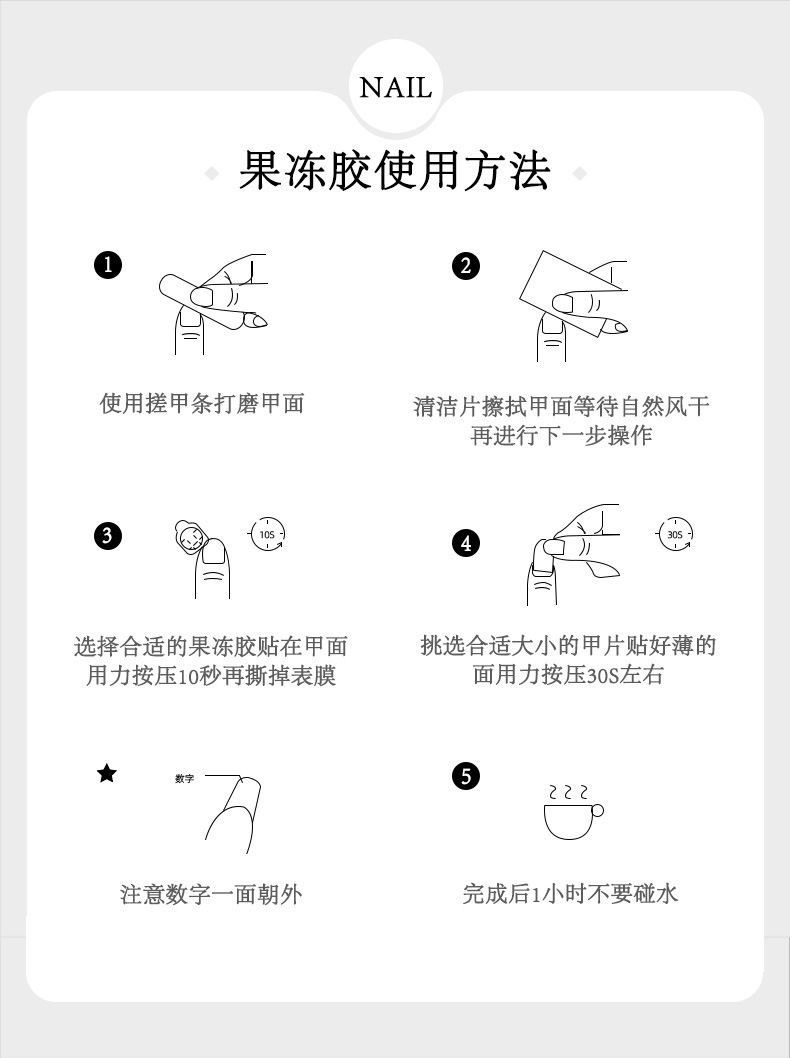 NAIL

果冻胶使用方法

1

使用搓甲条打磨甲面

2

清洁片擦拭甲面等待自然风干再进行下一步操作

3

10S

选择合适的果冻胶贴在甲面用力按压10秒再撕掉表膜

4

30S

挑选合适大小的甲片贴好薄的面用力按压30S左右

★

数字

注意数字一面朝外

5

完成后1小时不要碰水