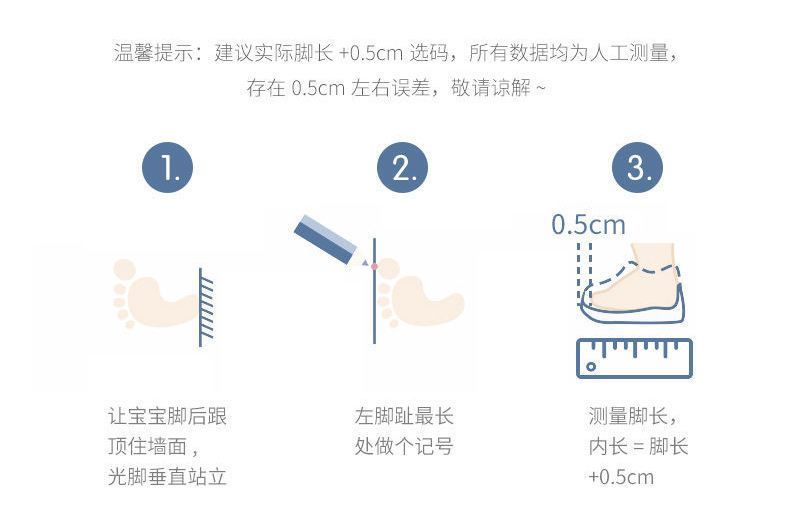 温馨提示：建议实际脚长 +0.5cm 选码，所有数据均为人工测量，存在 0.5cm 左右误差，敬请谅解 ~

1.

让宝宝脚后跟顶住墙面，光脚垂直站立

2.

左脚趾最长处做个记号

3.

0.5cm

测量脚长，内长 = 脚长 +0.5cm