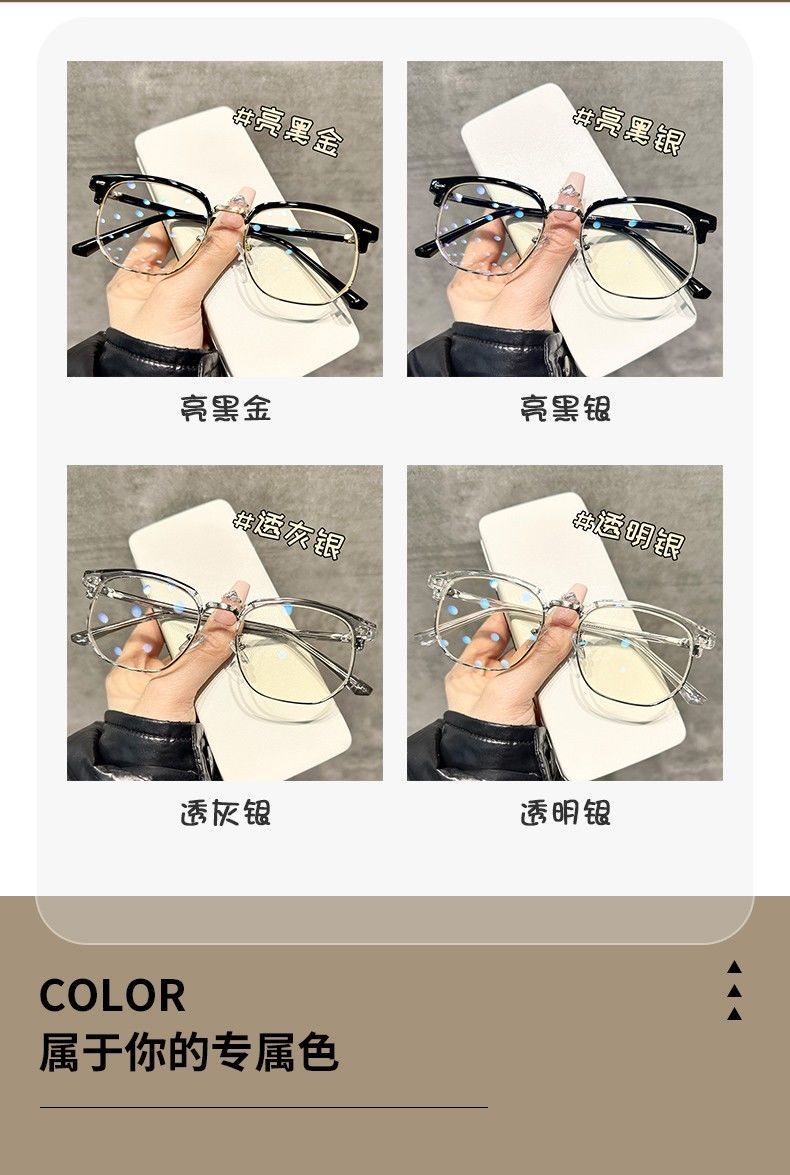 #亮黑金

亮黑金

#亮黑银

亮黑银

#透灰银

透灰银

#透明银

透明银

COLOR
属于你的专属色