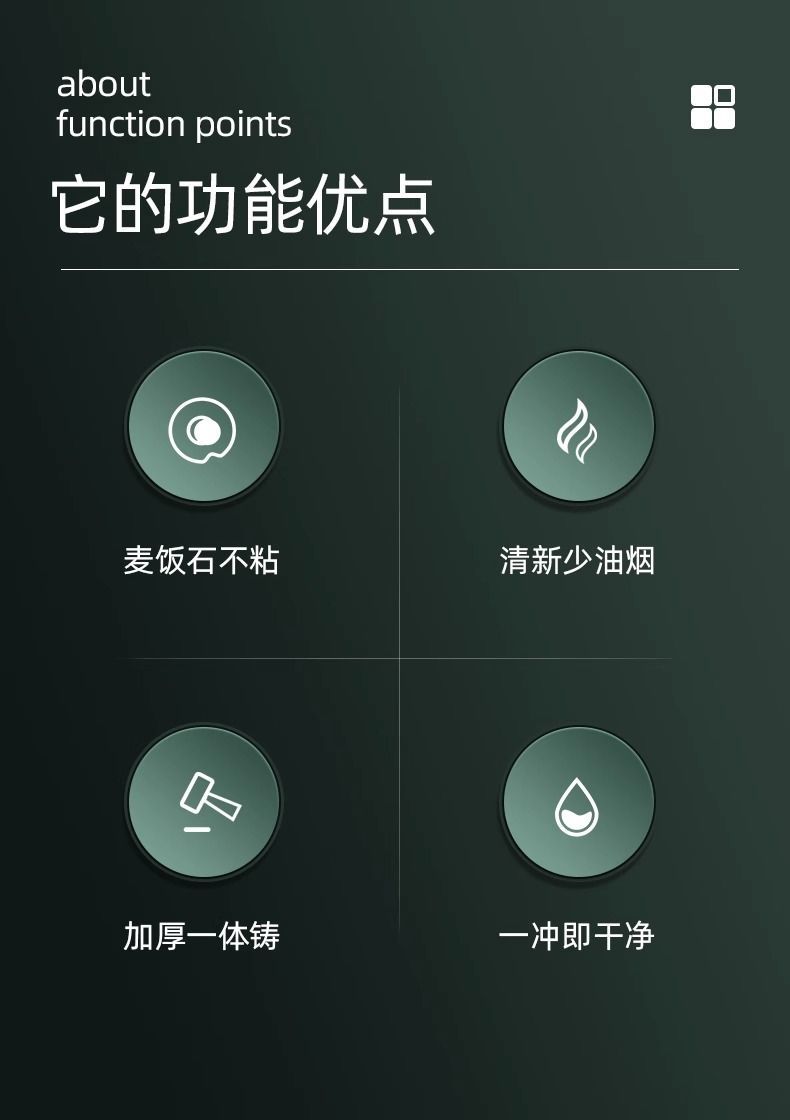 about
function points

它的功能优点

麦饭石不粘

清新少油烟

加厚一体铸

一冲即干净