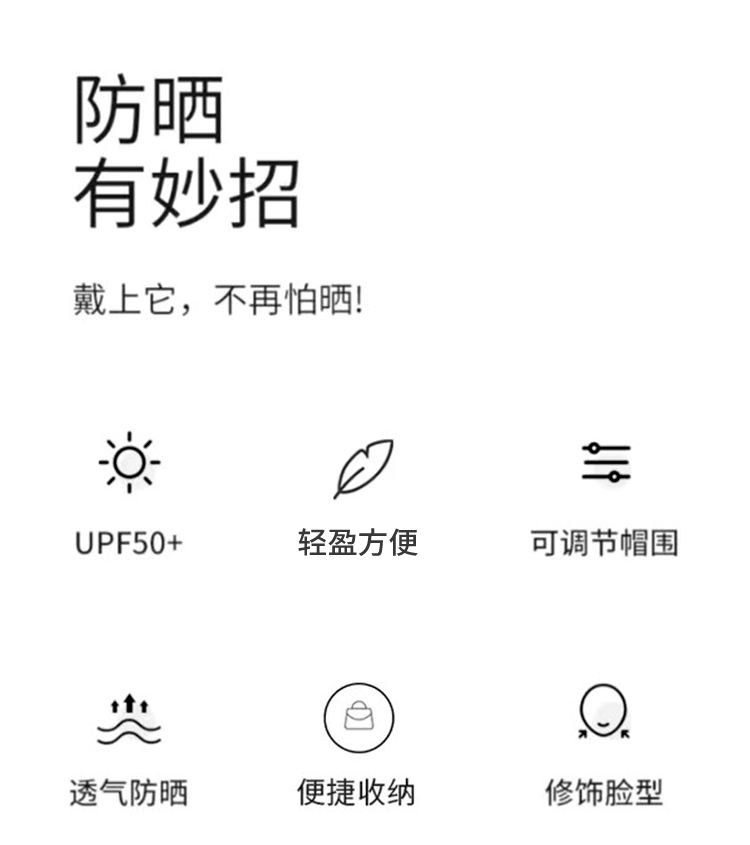 防晒
有妙招

戴上它，不再怕晒!

UPF50+

轻盈方便

可调节帽围

透气防晒

便捷收纳

修饰脸型