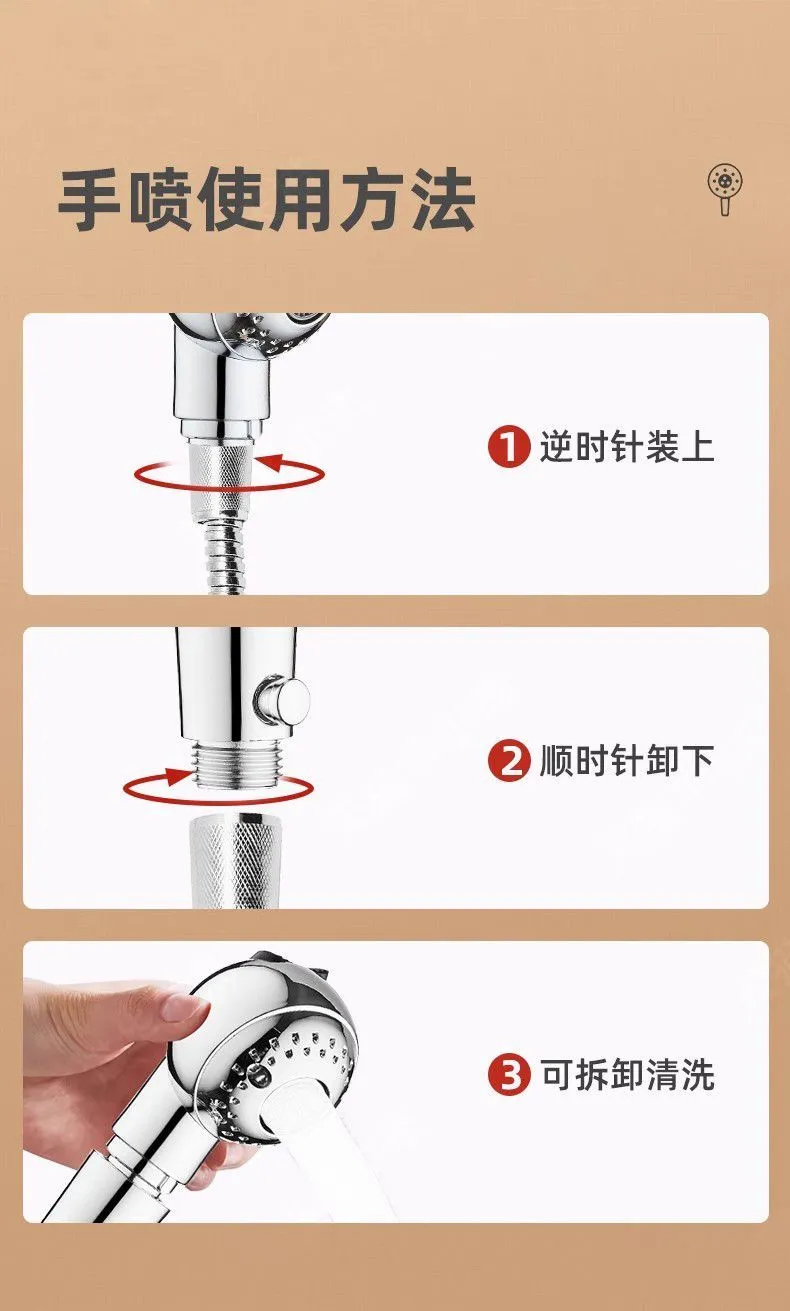 手喷使用方法

1 逆时针装上

2 顺时针卸下

3 可拆卸清洗