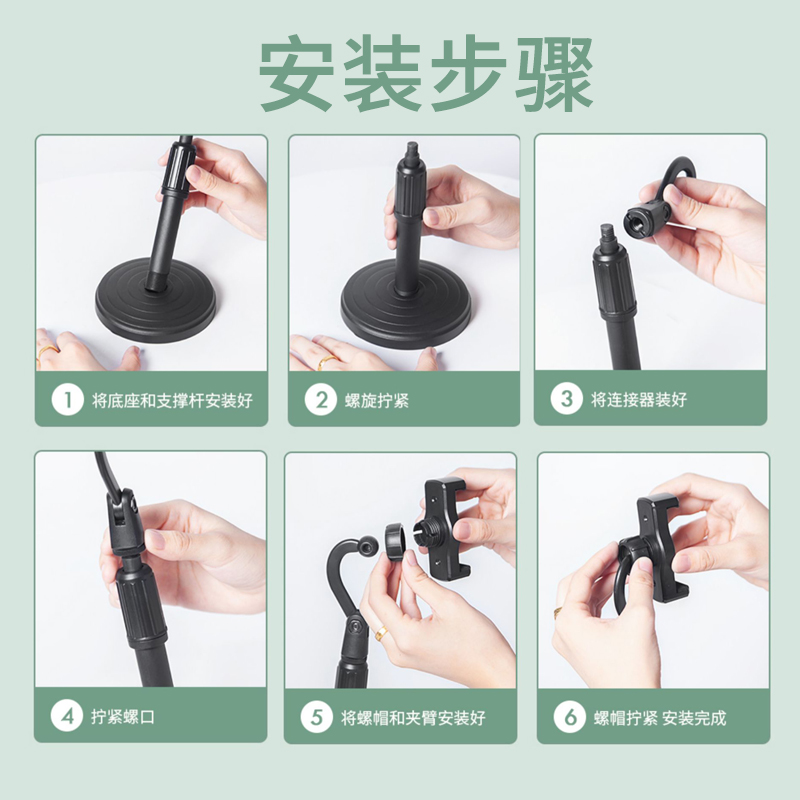 安装步骤

1 将底座和支撑杆安装好

2 螺旋拧紧

3 将连接器装好

4 拧紧螺口

5 将螺帽和夹臂安装好

6 螺帽拧紧 安装完成