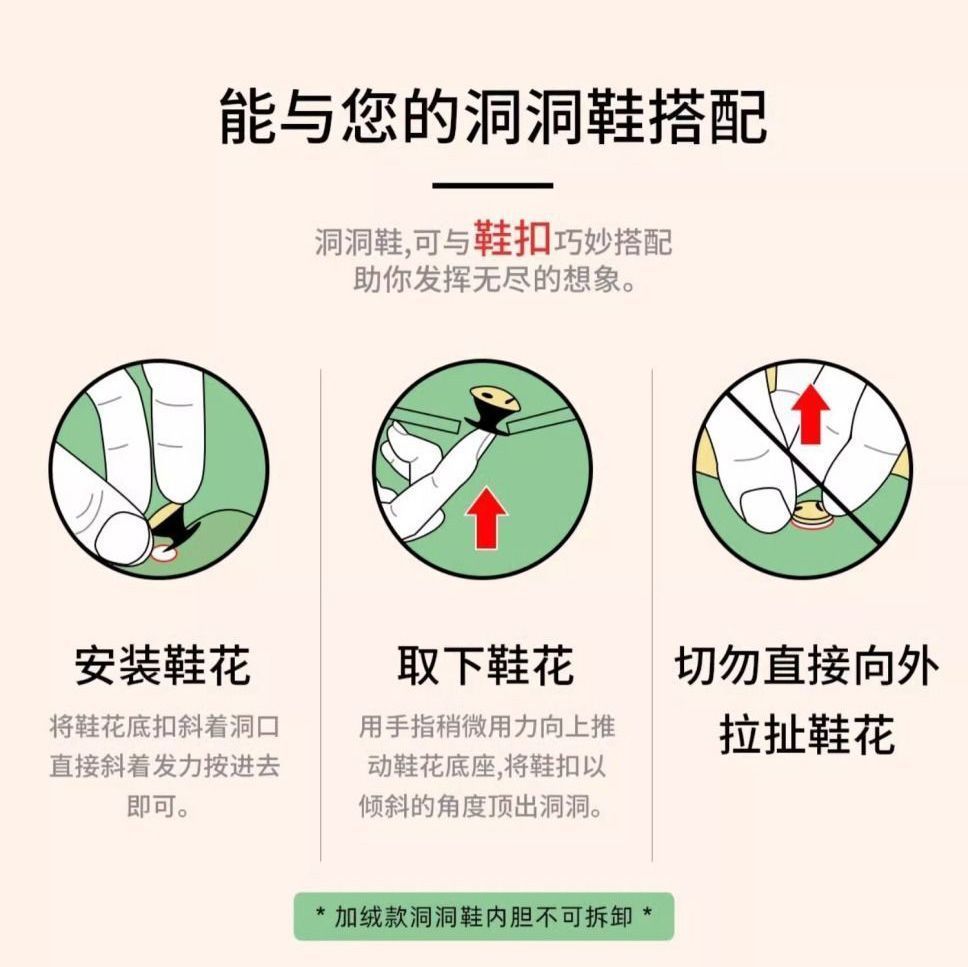 能与您的洞洞鞋搭配

洞洞鞋,可与鞋扣巧妙搭配
助你发挥无尽的想象。

安装鞋花

将鞋花底扣斜着洞口直接斜着发力按进去即可。

取下鞋花

用手指稍微用力向上推动鞋花底座,将鞋扣以倾斜的角度顶出洞洞。

切勿直接向外拉扯鞋花

* 加绒款洞洞鞋内胆不可拆卸 *