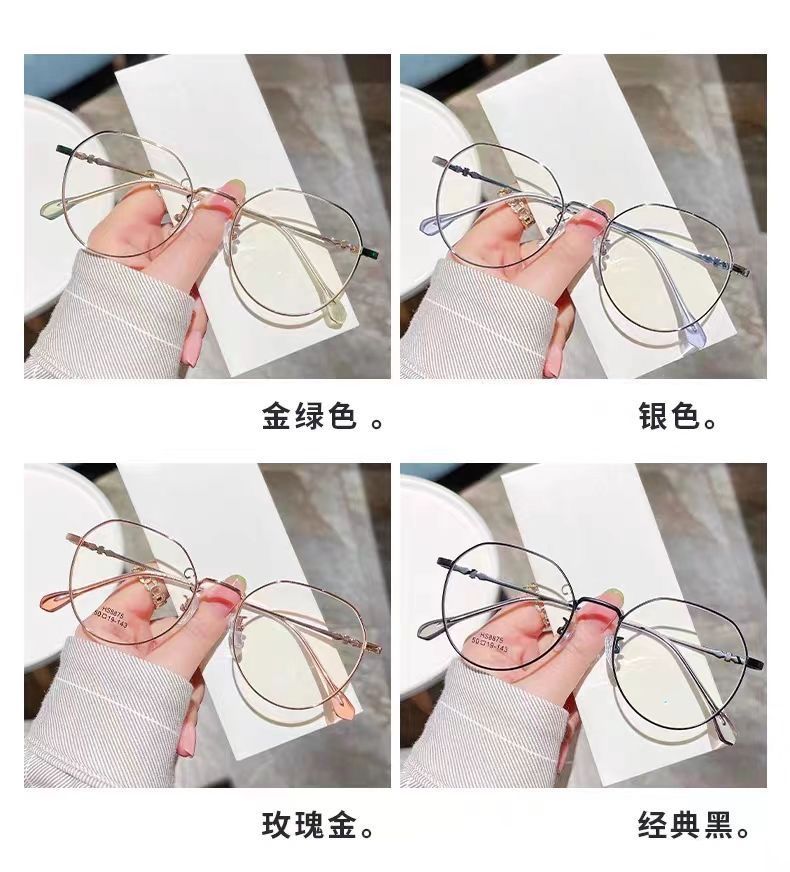 金绿色 。

银色。

HS8875
50□19-143

玫瑰金。

HS8875
50□19-143

经典黑。