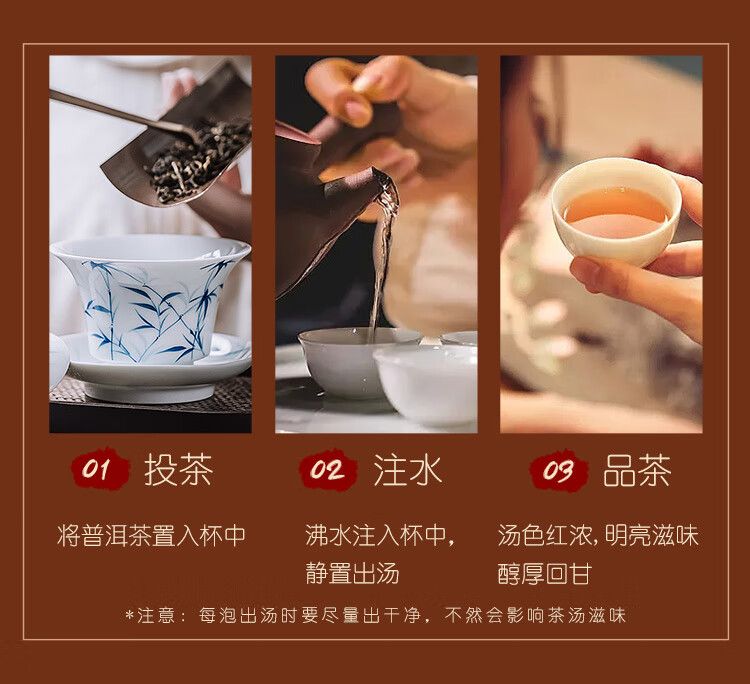 01 投茶

将普洱茶置入杯中

02 注水

沸水注入杯中，静置出汤

03 品茶

汤色红浓，明亮滋味醇厚回甘

*注意：每泡出汤时要尽量出干净，不然会影响茶汤滋味