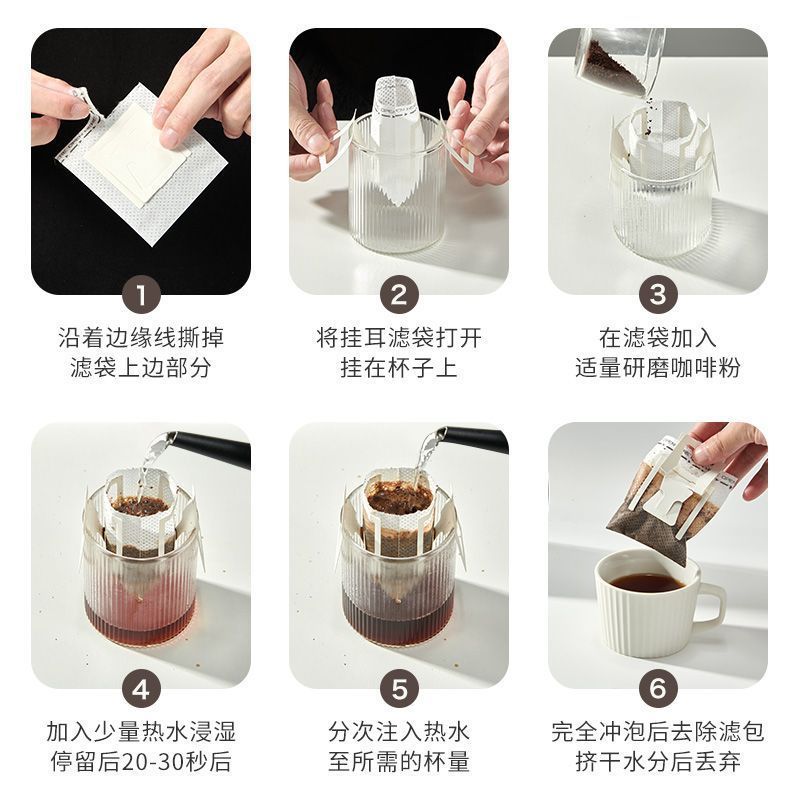 1
沿着边缘线撕掉
滤袋上边部分

2
将挂耳滤袋打开
挂在杯子上

3
在滤袋加入
适量研磨咖啡粉

4
加入少量热水浸湿
停留后20-30秒后

5
分次注入热水
至所需的杯量

6
完全冲泡后去除滤包
挤干水分后丢弃