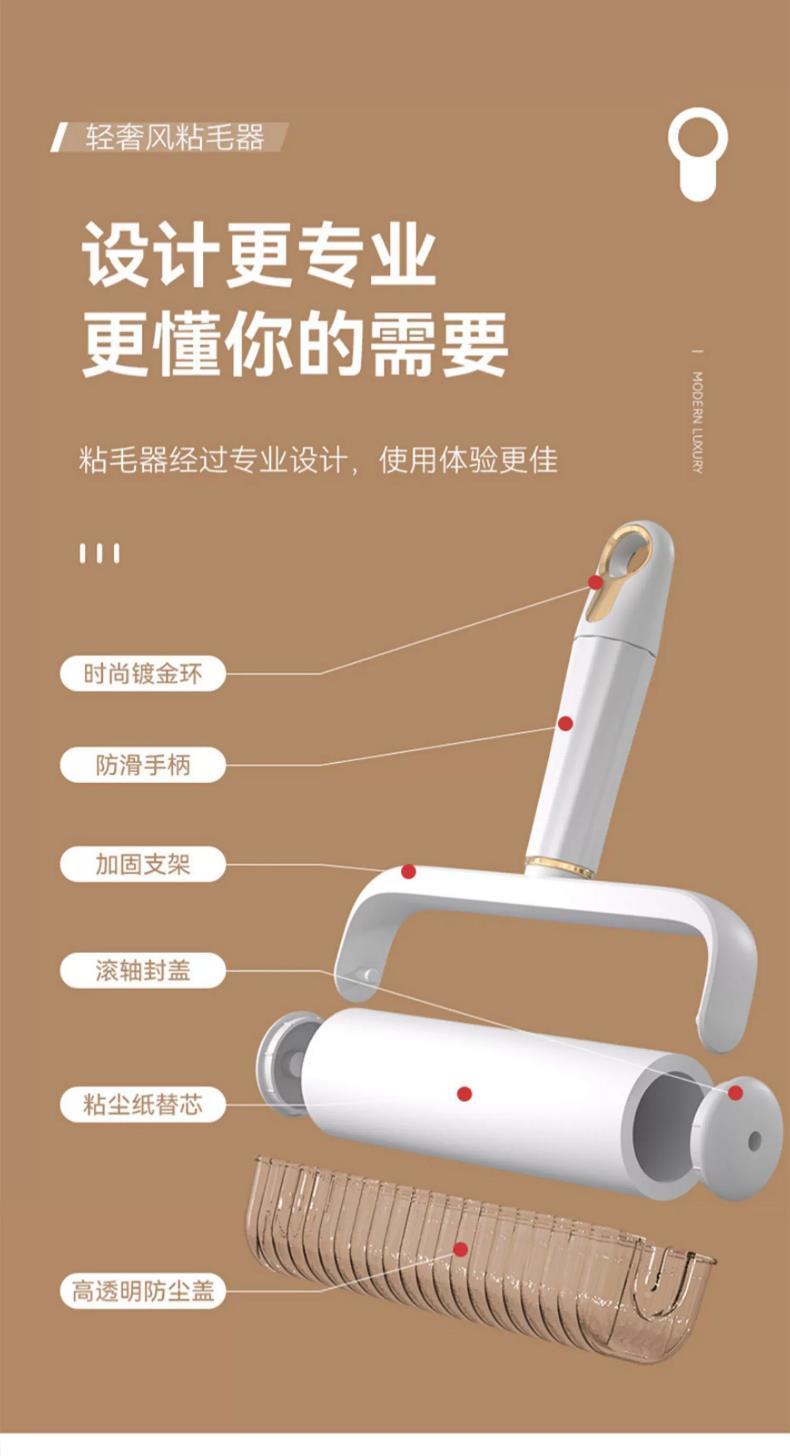 轻奢风粘毛器

设计更专业
更懂你的需要

MODERN LUXURY

粘毛器经过专业设计，使用体验更佳

时尚镀金环

防滑手柄

加固支架

滚轴封盖

粘尘纸替芯

高透明防尘盖