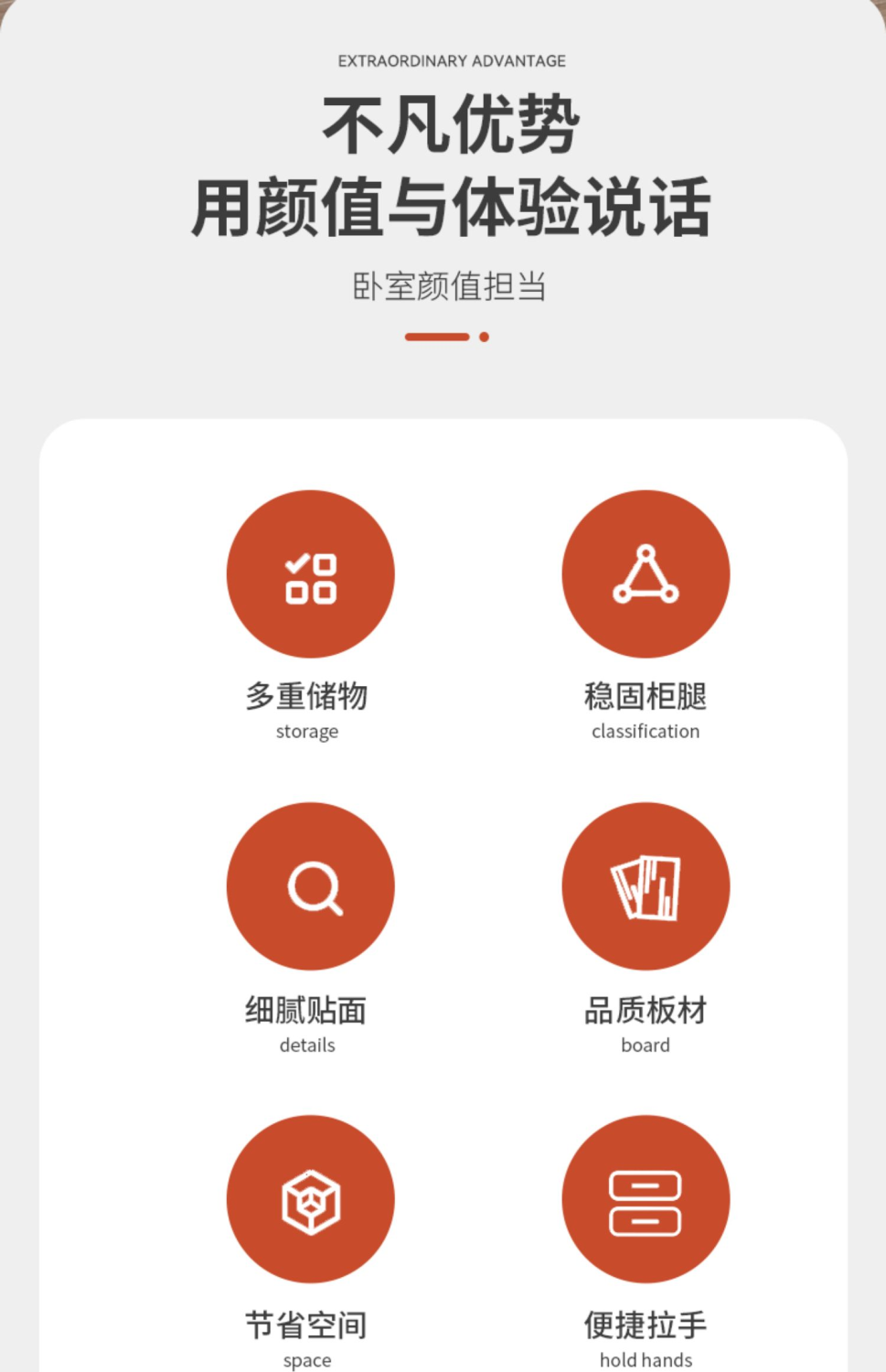 EXTRAORDINARY ADVANTAGE

不凡优势
用颜值与体验说话

卧室颜值担当

多重储物
storage

稳固柜腿
classification

细腻贴面
details

品质板材
board

节省空间
space

便捷拉手
hold hands