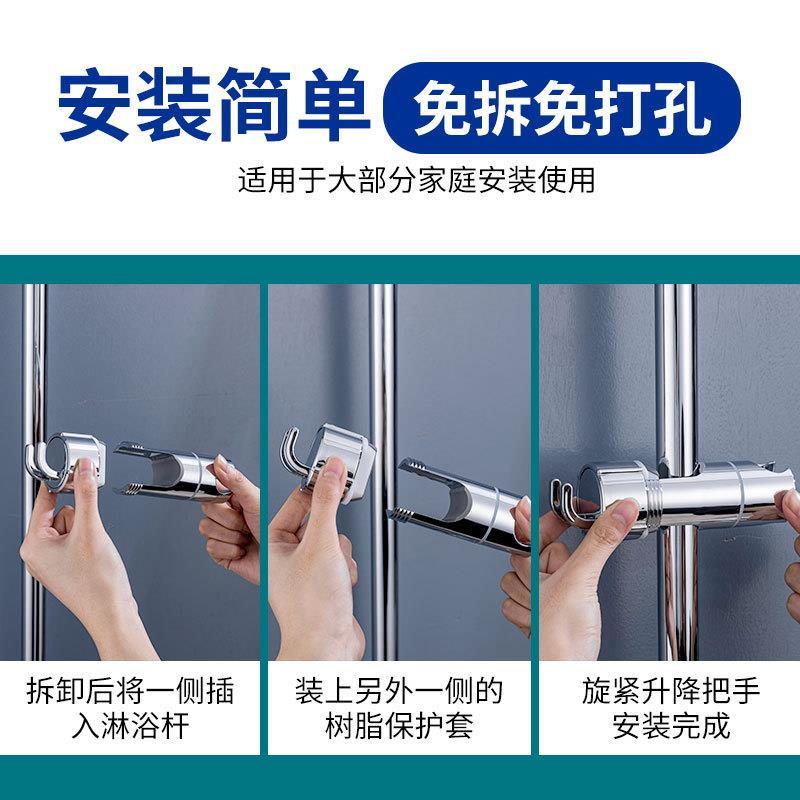 安装简单 免拆免打孔

适用于大部分家庭安装使用

拆卸后将一侧插入淋浴杆

装上另外一侧的树脂保护套

旋紧升降把手安装完成